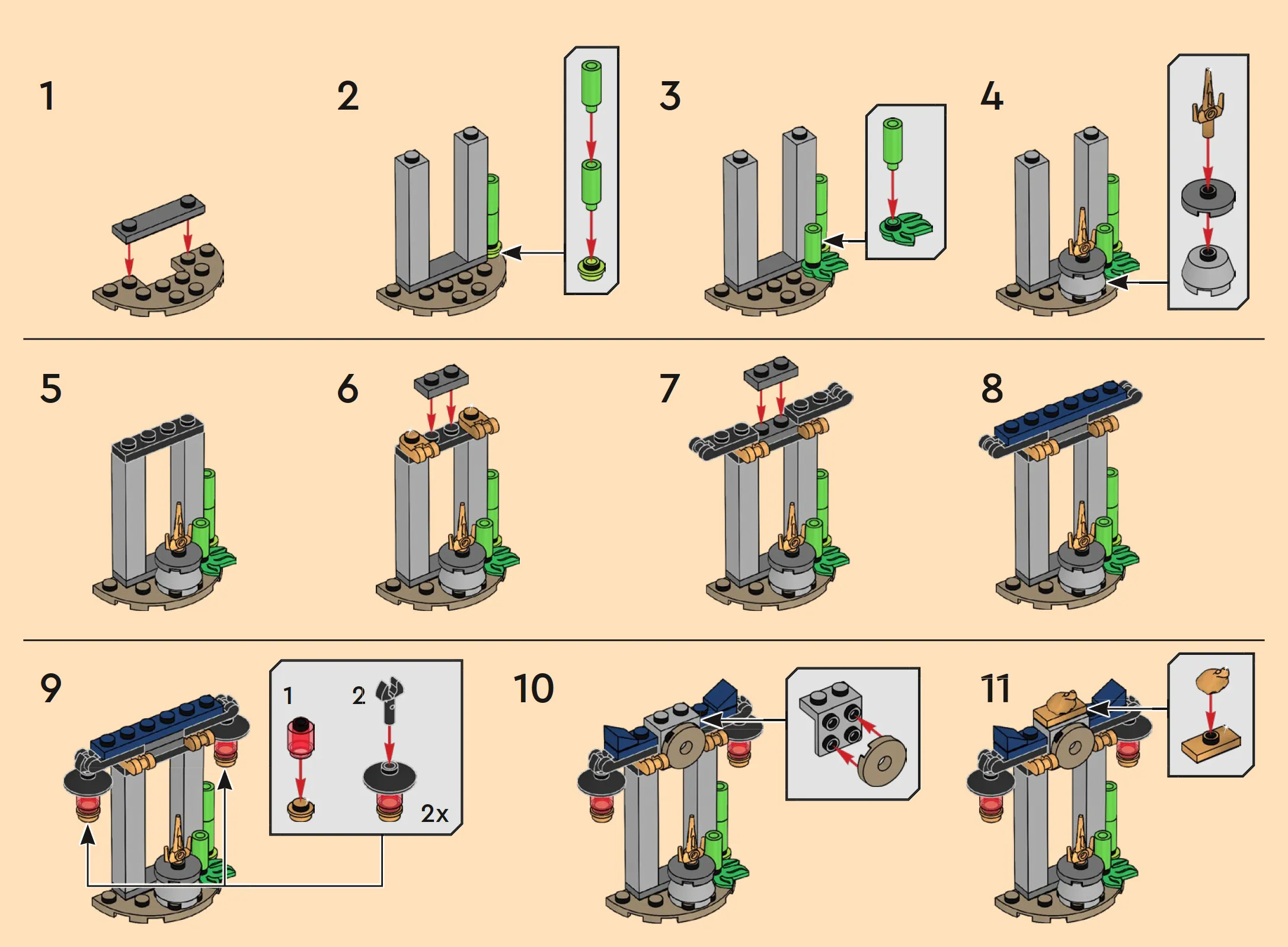 1

2

3

4

5

6

7

8

9

1

2

2x

10

11