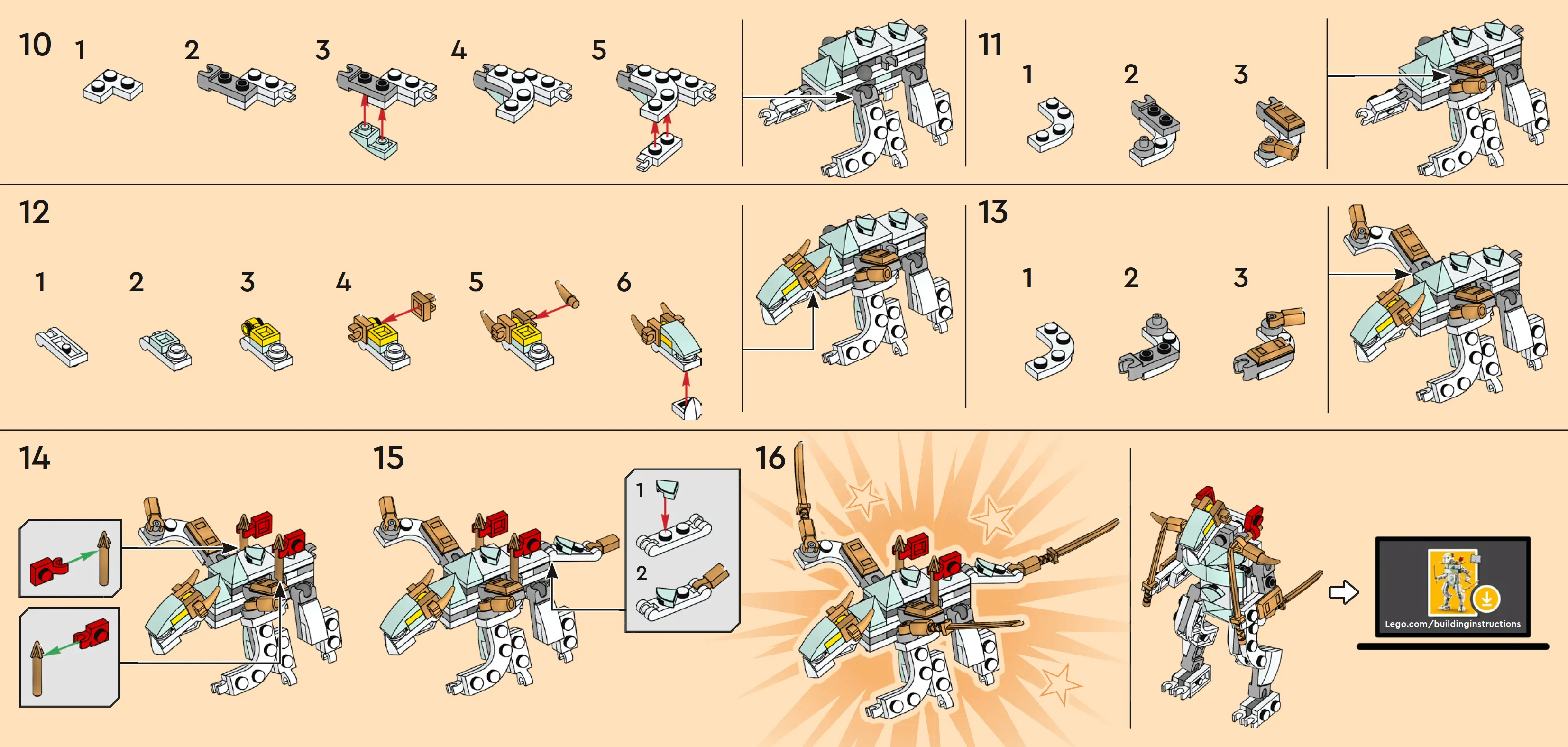 10
1
2
3
4
5

11
1
2
3

12
1
2
3
4
5
6

13
1
2
3

14

15
1
2

16

Lego.com/buildinginstructions