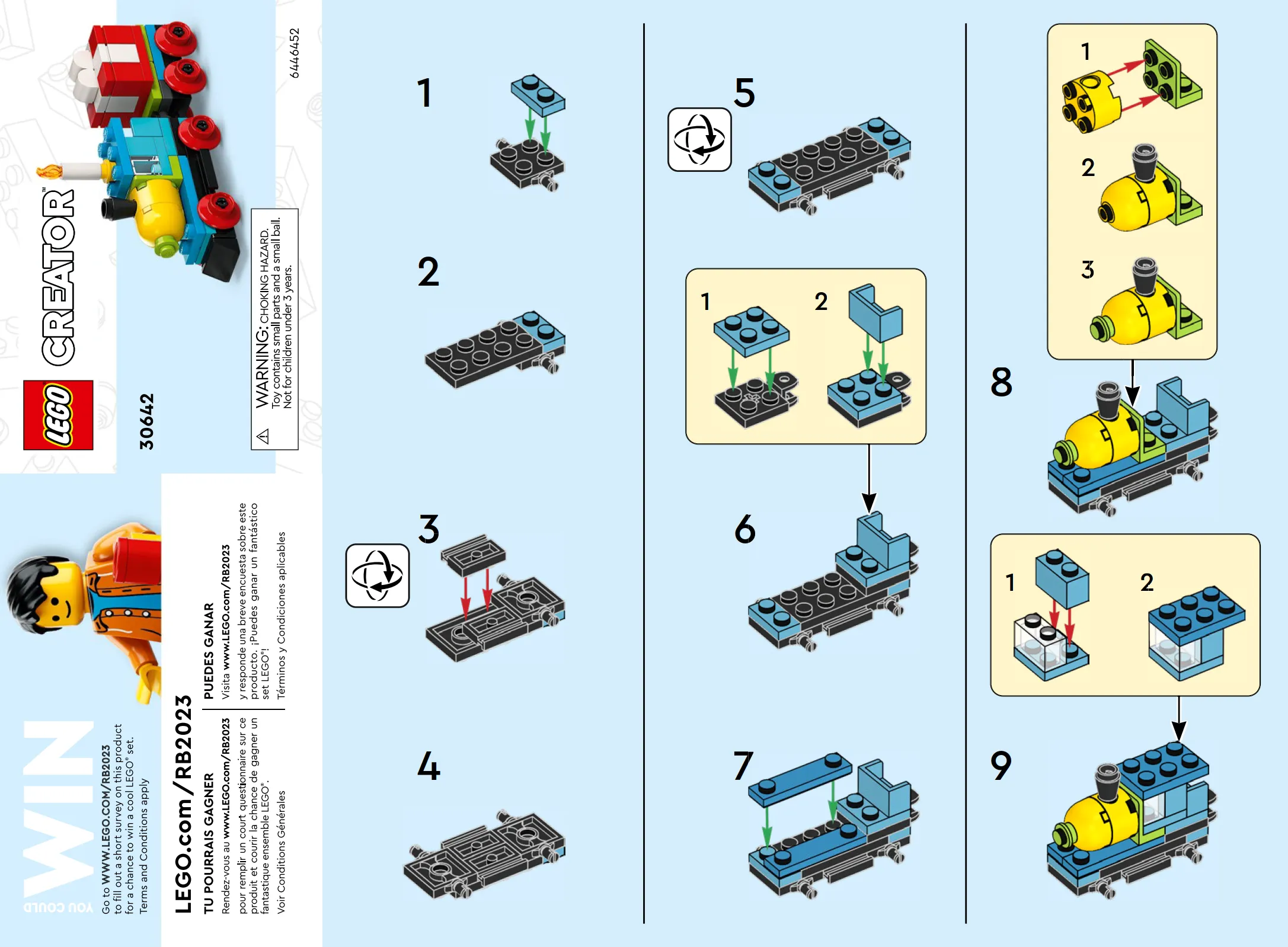 LEGO

CREATOR™

30642

6446452

⚠ WARNING: CHOKING HAZARD. Toy contains small parts and a small ball. Not for children under 3 years.

YOU COULD
WIN

Go to WWW.LEGO.COM/RB2023 to fill out a short survey on this product for a chance to win a cool LEGO® set. Terms and Conditions apply

LEGO.com/RB2023

TU POURRAIS GAGNER
Rendez-vous au www.LEGO.com/RB2023 pour remplir un court questionnaire sur ce produit et courir la chance de gagner un fantastique ensemble LEGO®.
Voir Conditions Générales

PUEDES GANAR
Visita www.LEGO.com/RB2023 y responde una breve encuesta sobre este producto. ¡Puedes ganar un fantástico set LEGO®!
Términos y Condiciones aplicables

1

2

3

4

5

1

2

6

7

1

2

3

8

1

2

9