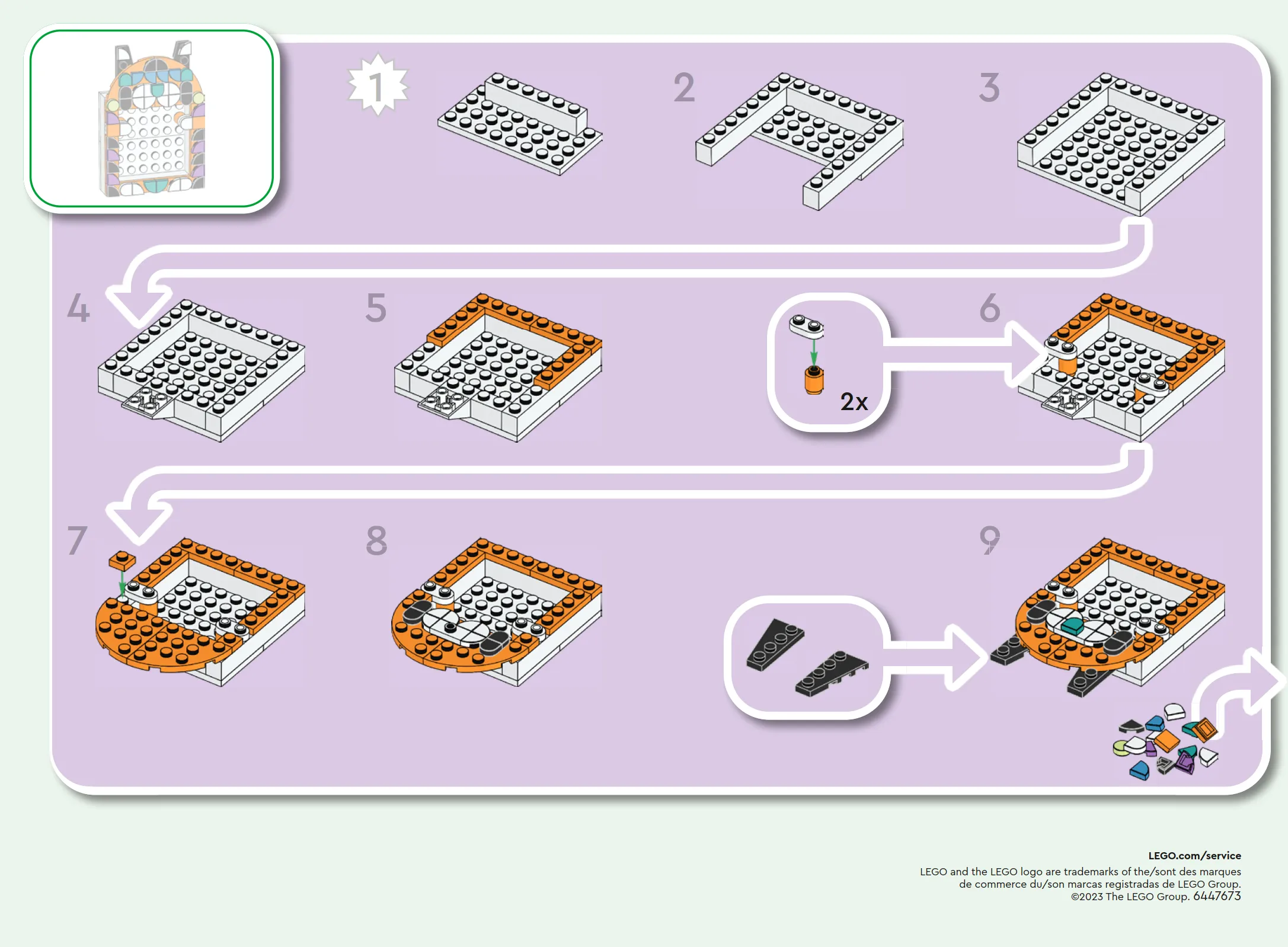 1

2

3

4

5

2x

6

7

8

9

LEGO.com/service
LEGO and the LEGO logo are trademarks of the/sont des marques de commerce du/son marcas registradas de LEGO Group.
©2023 The LEGO Group. 6447673