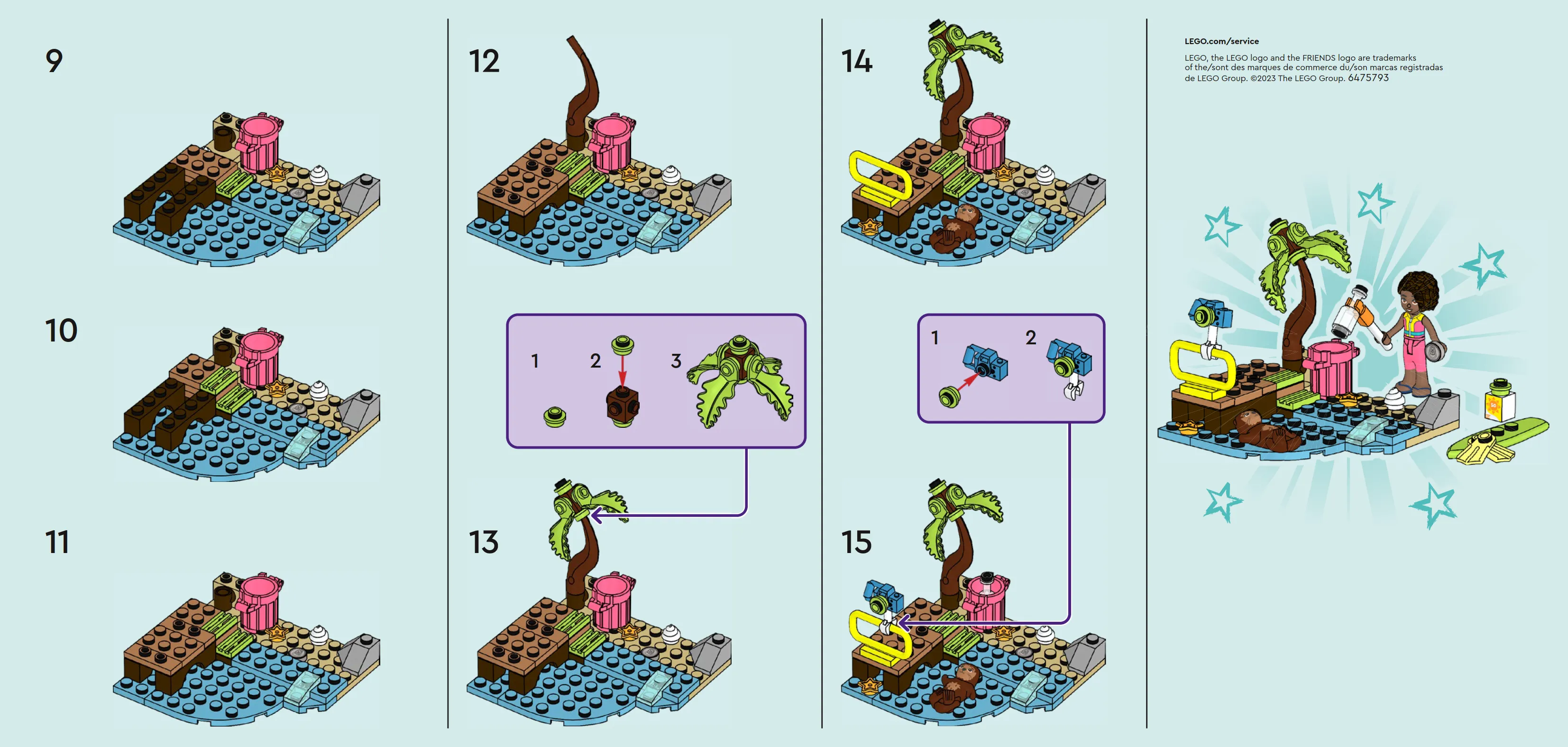 9

10

11

12

1 2 3

13

14

1 2

15

LEGO.com/service

LEGO, the LEGO logo and the FRIENDS logo are trademarks of the/sont des marques de commerce du/son marcas registradas de LEGO Group. ©2023 The LEGO Group. 6475793