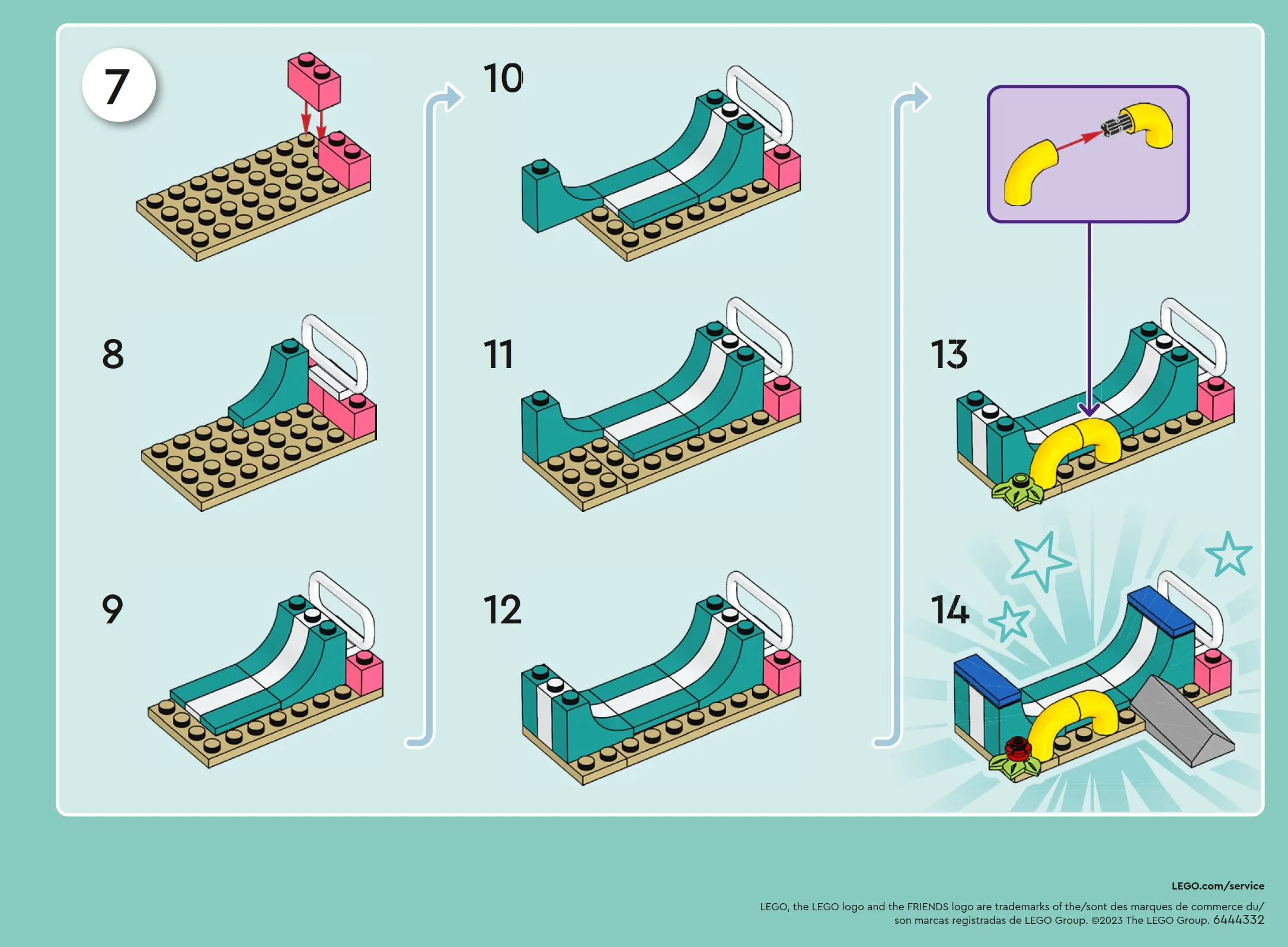 7

8

9

10

11

12

13

14

LEGO.com/service

LEGO, the LEGO logo and the FRIENDS logo are trademarks of the/sont des marques de commerce du/ son marcas registradas de LEGO Group. ©2023 The LEGO Group. 6444332