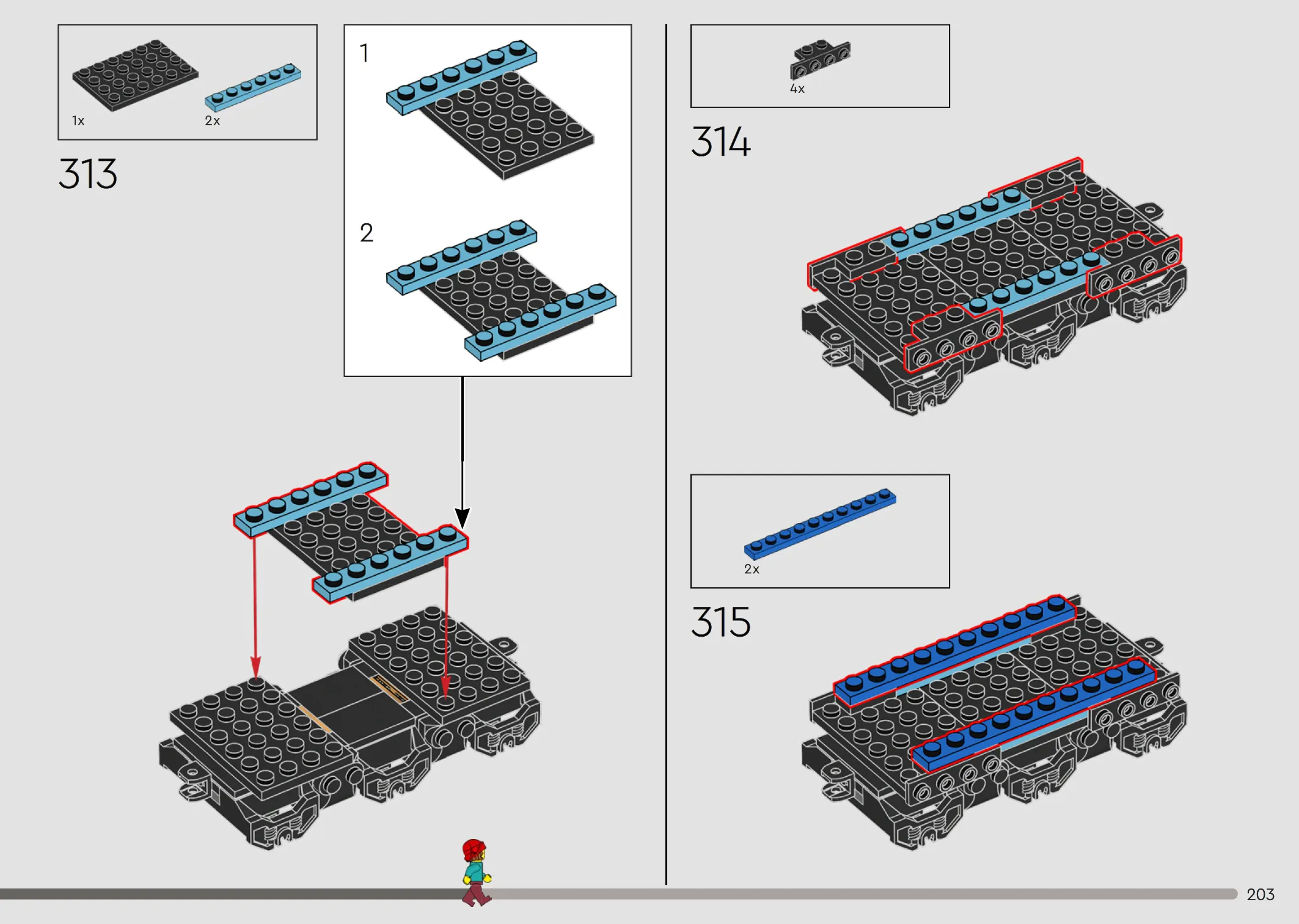 1x

2x

313

1

2

4x

314

2x

315

203