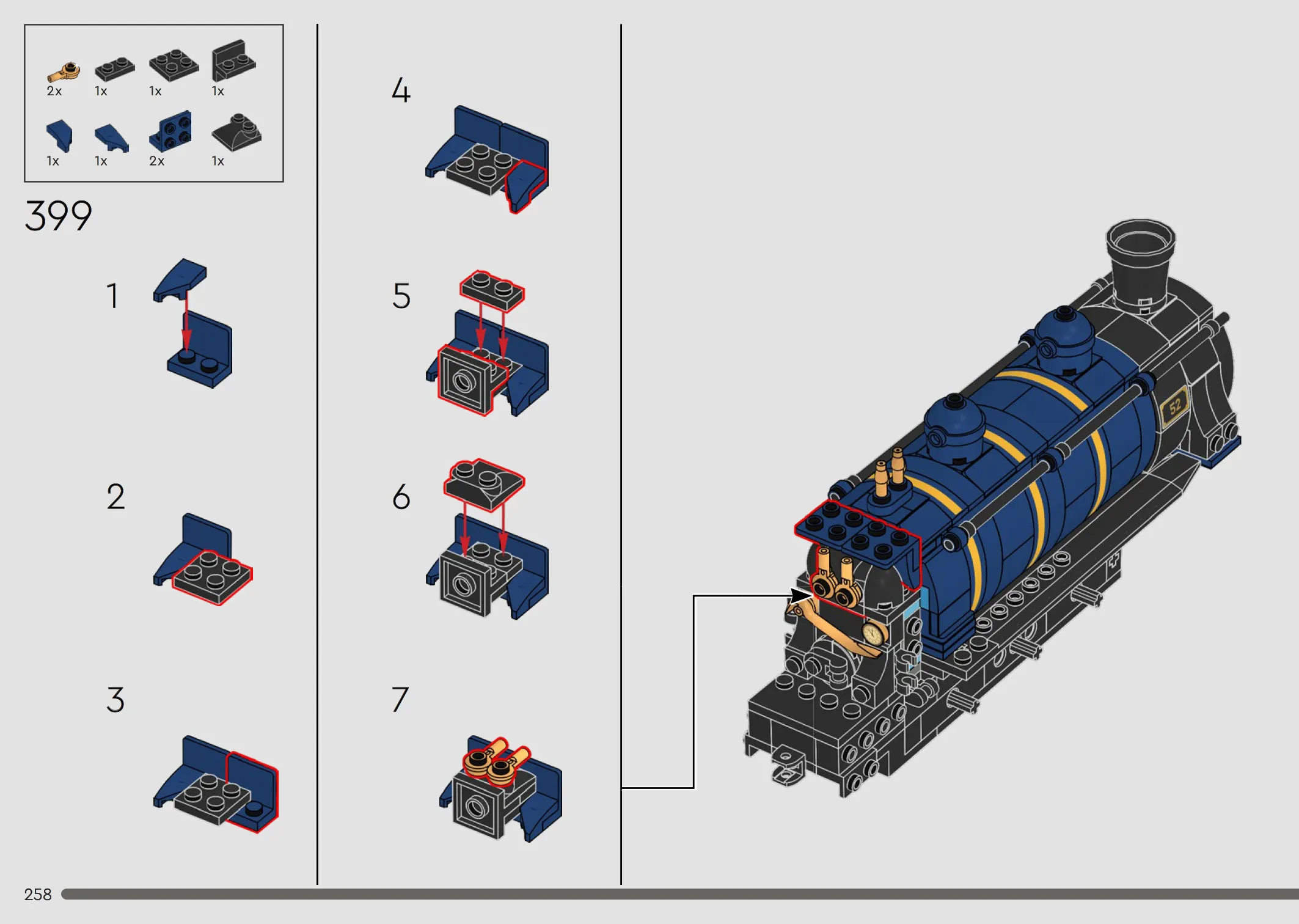 2x 1x 1x 1x

1x 1x 2x 1x

399

1

2

3

4

5

6

7

52

258