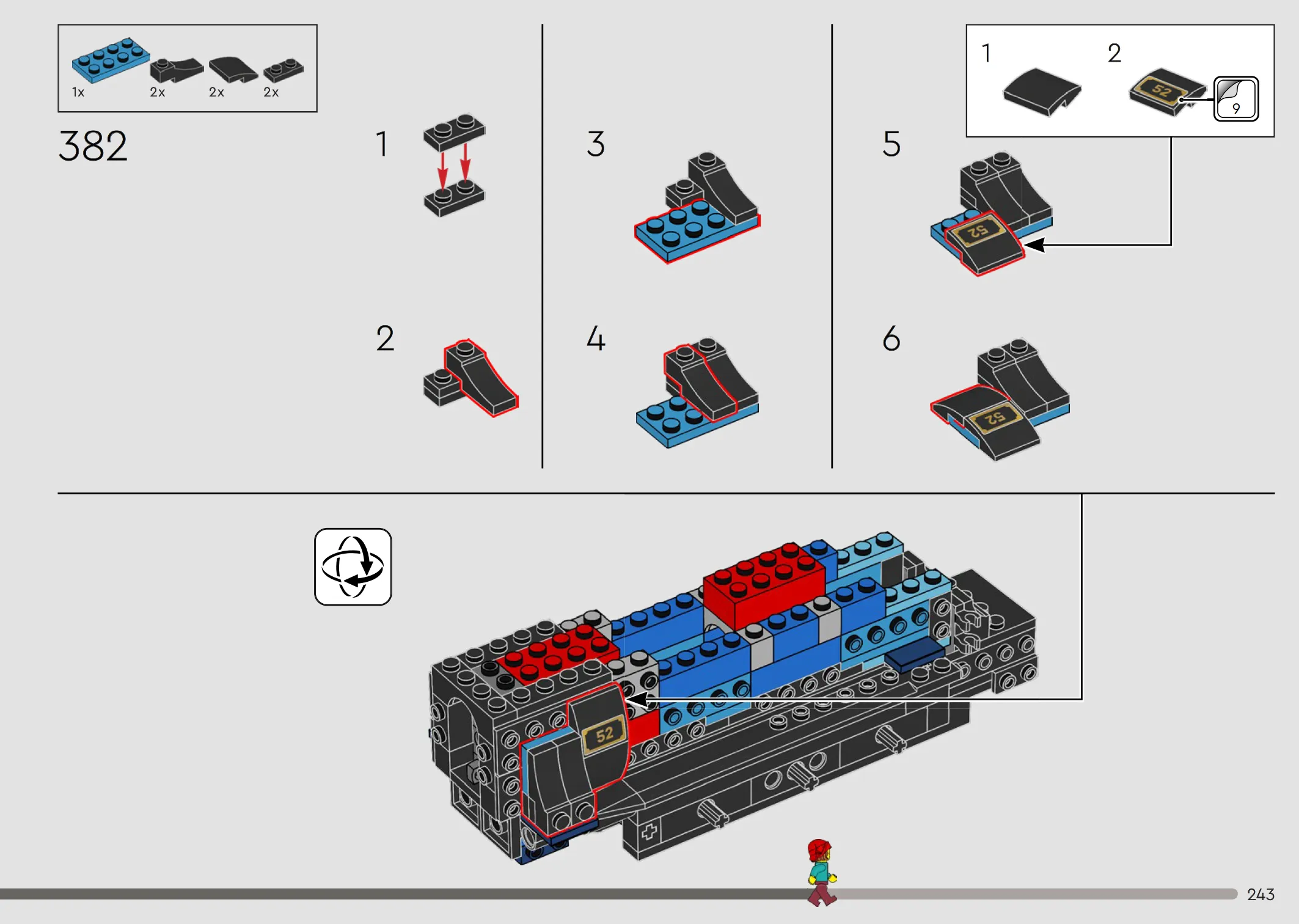 1x 2x 2x 2x

382

1

2

3

4

5

6

1

2

52

9

52

52

52

243