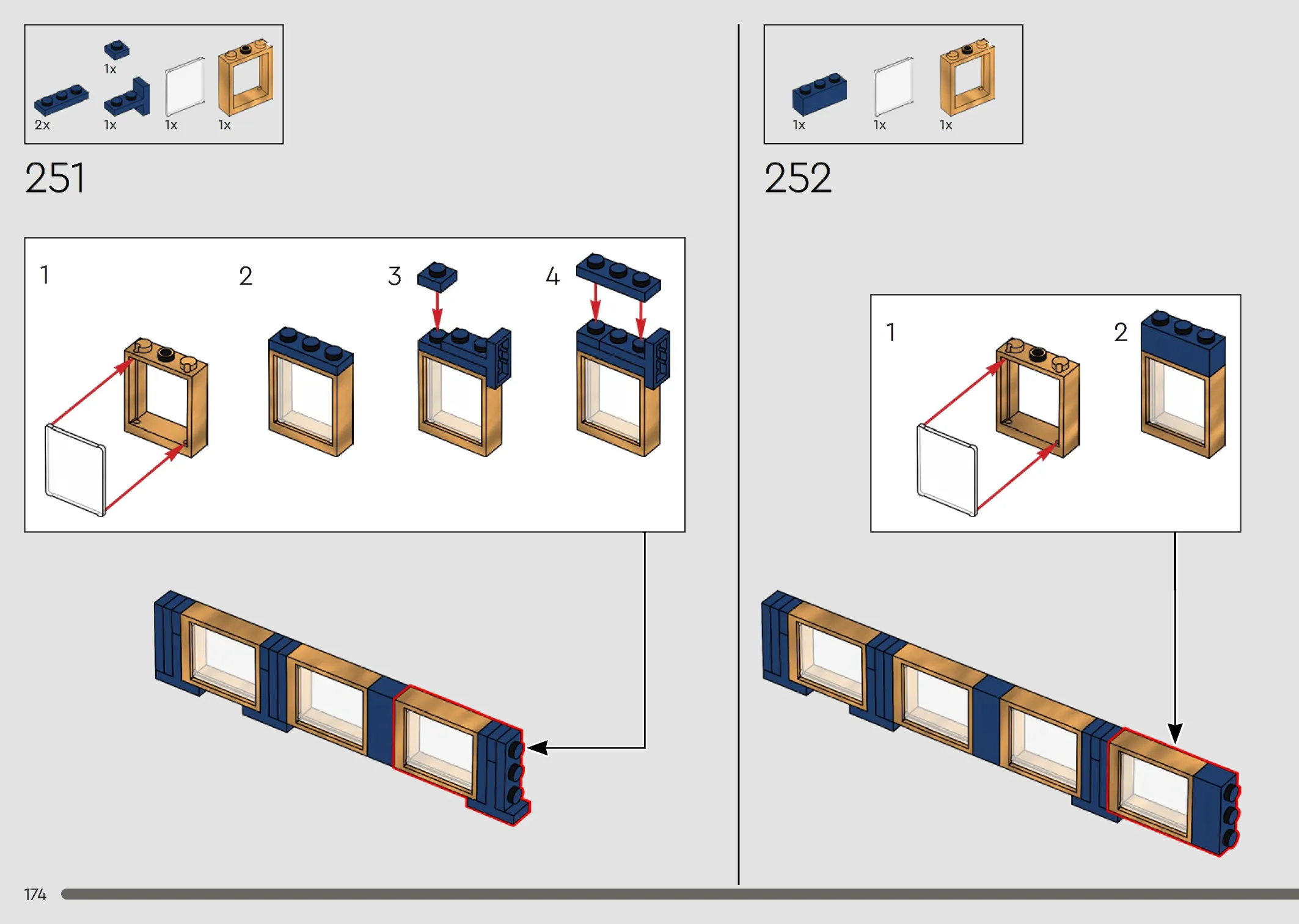 1x

2x 1x 1x 1x

251

1 2 3 4

1x 1x 1x

252

1 2

174