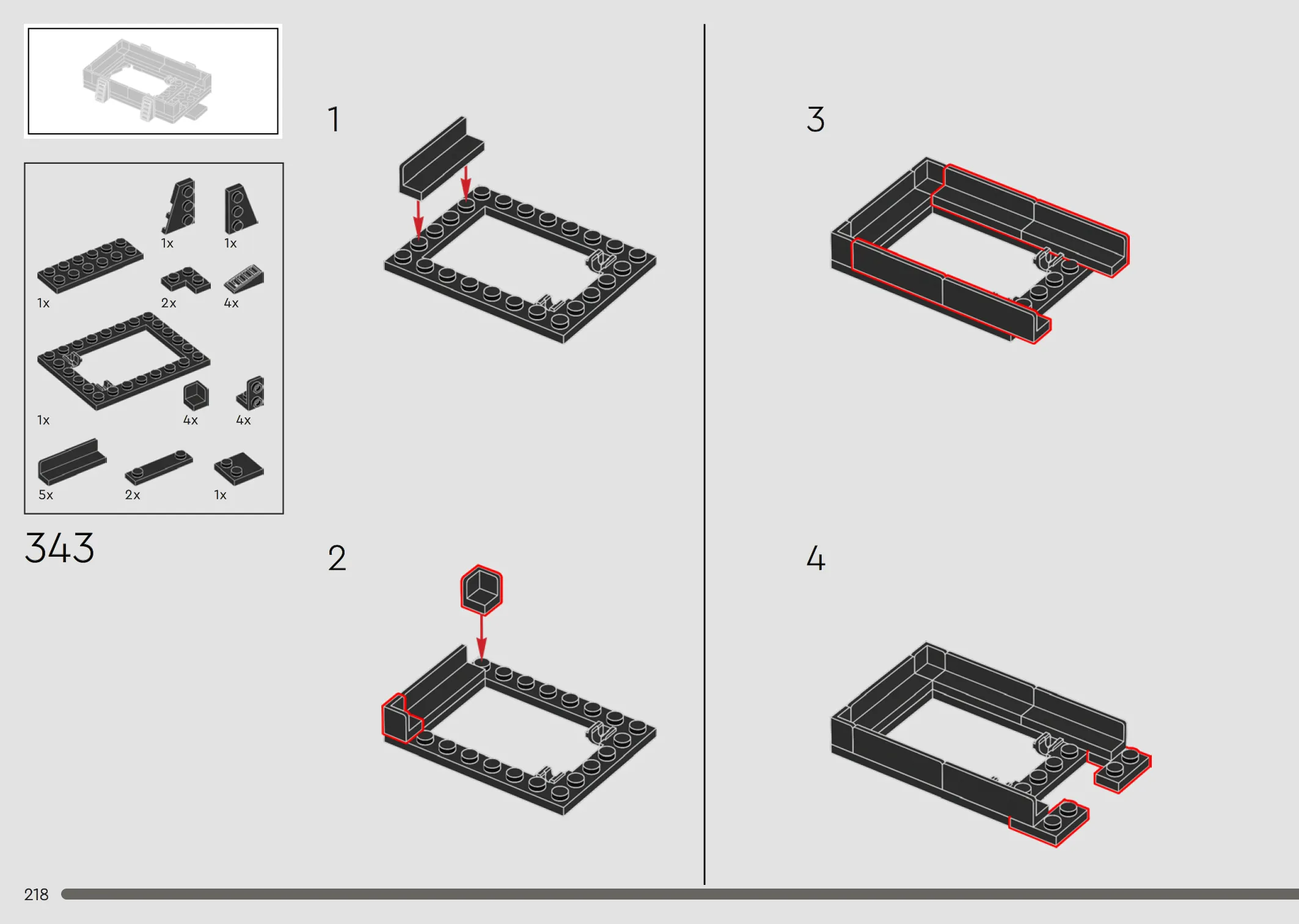 1x
1x
1x
2x
4x
1x
4x
4x
5x
2x
1x

343

1

2

3

4

218