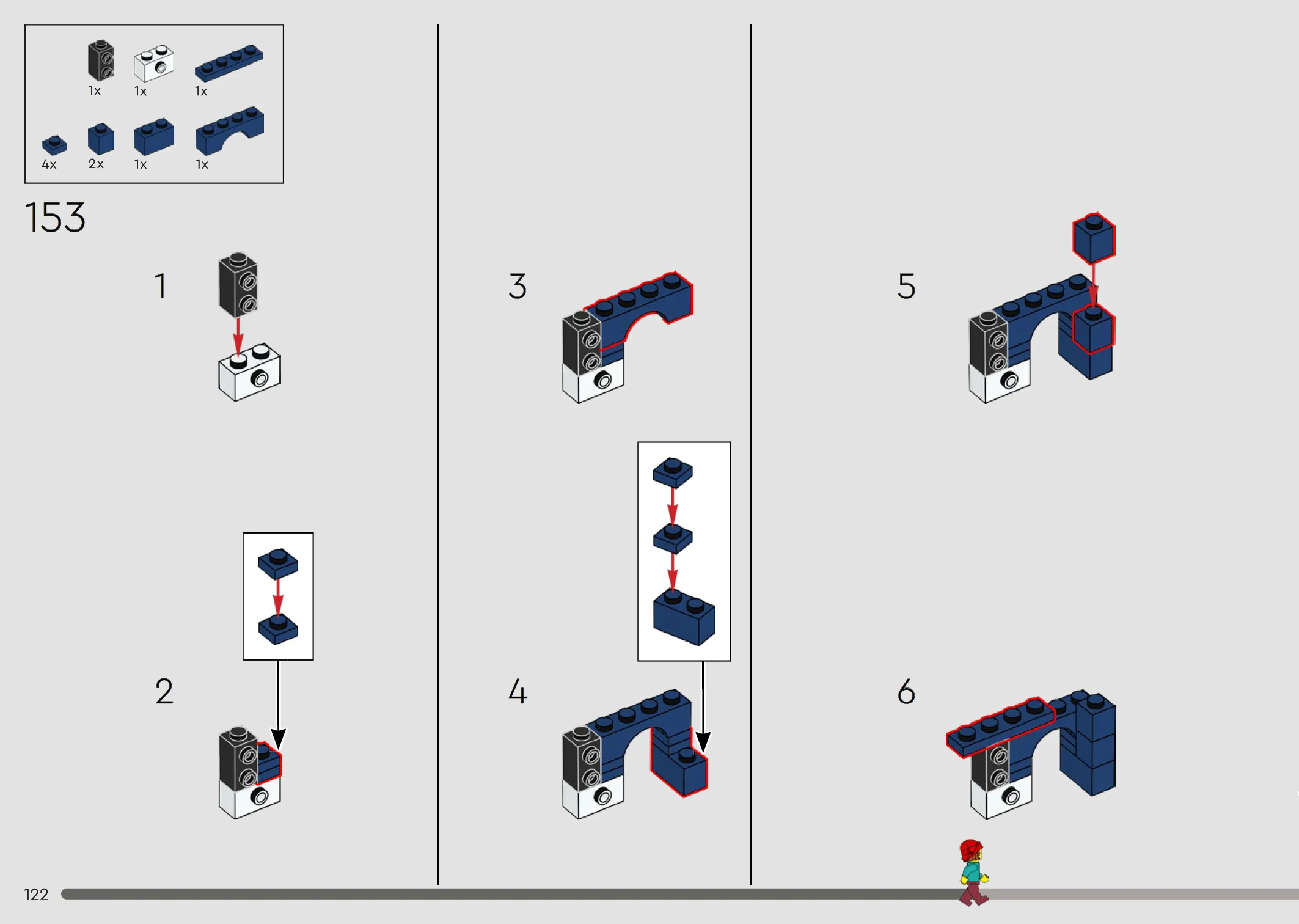 1x 1x 1x

4x 2x 1x 1x

153

1

2

3

4

5

6

122