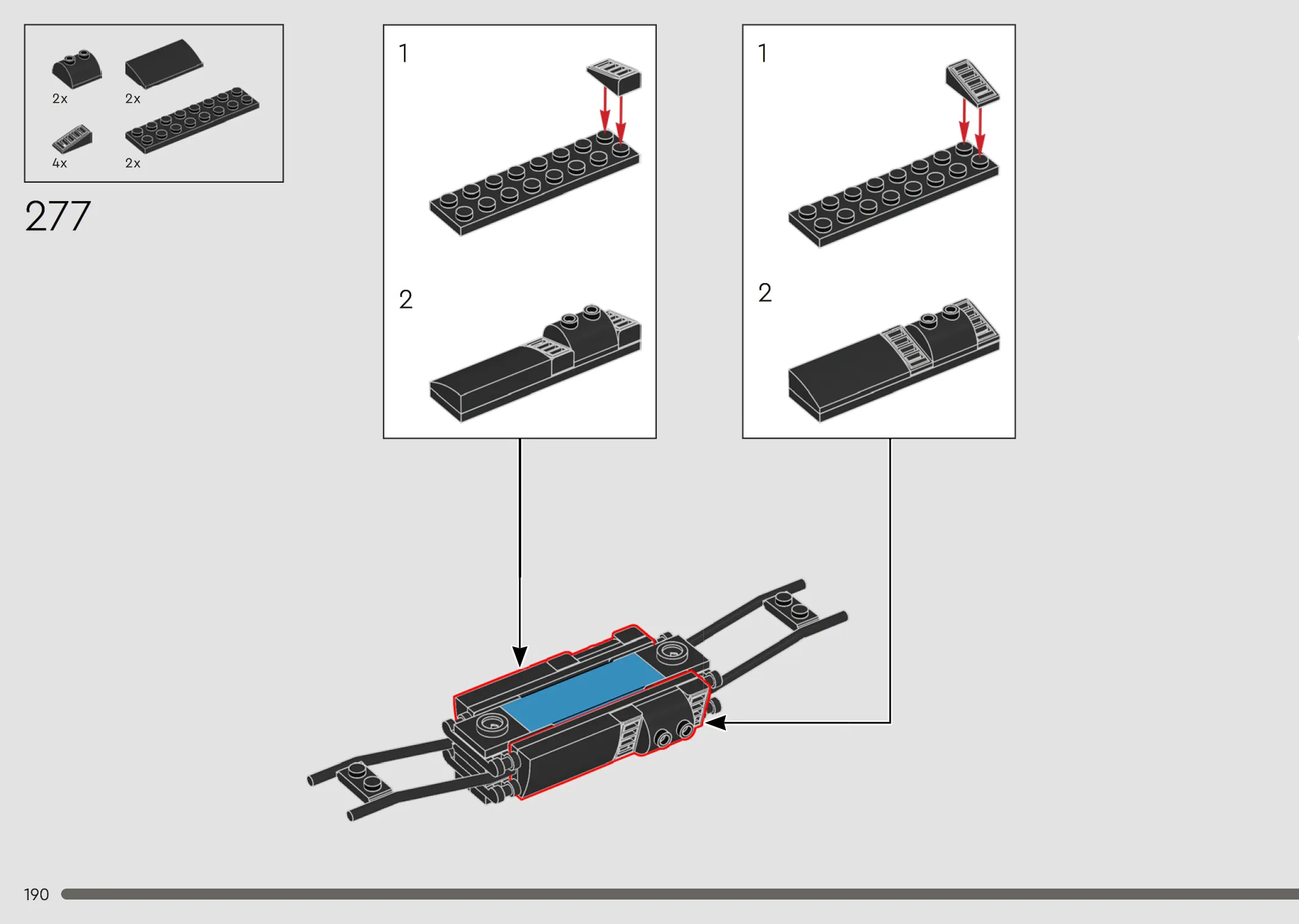 2x
2x
4x
2x

277

1

2

1

2

190