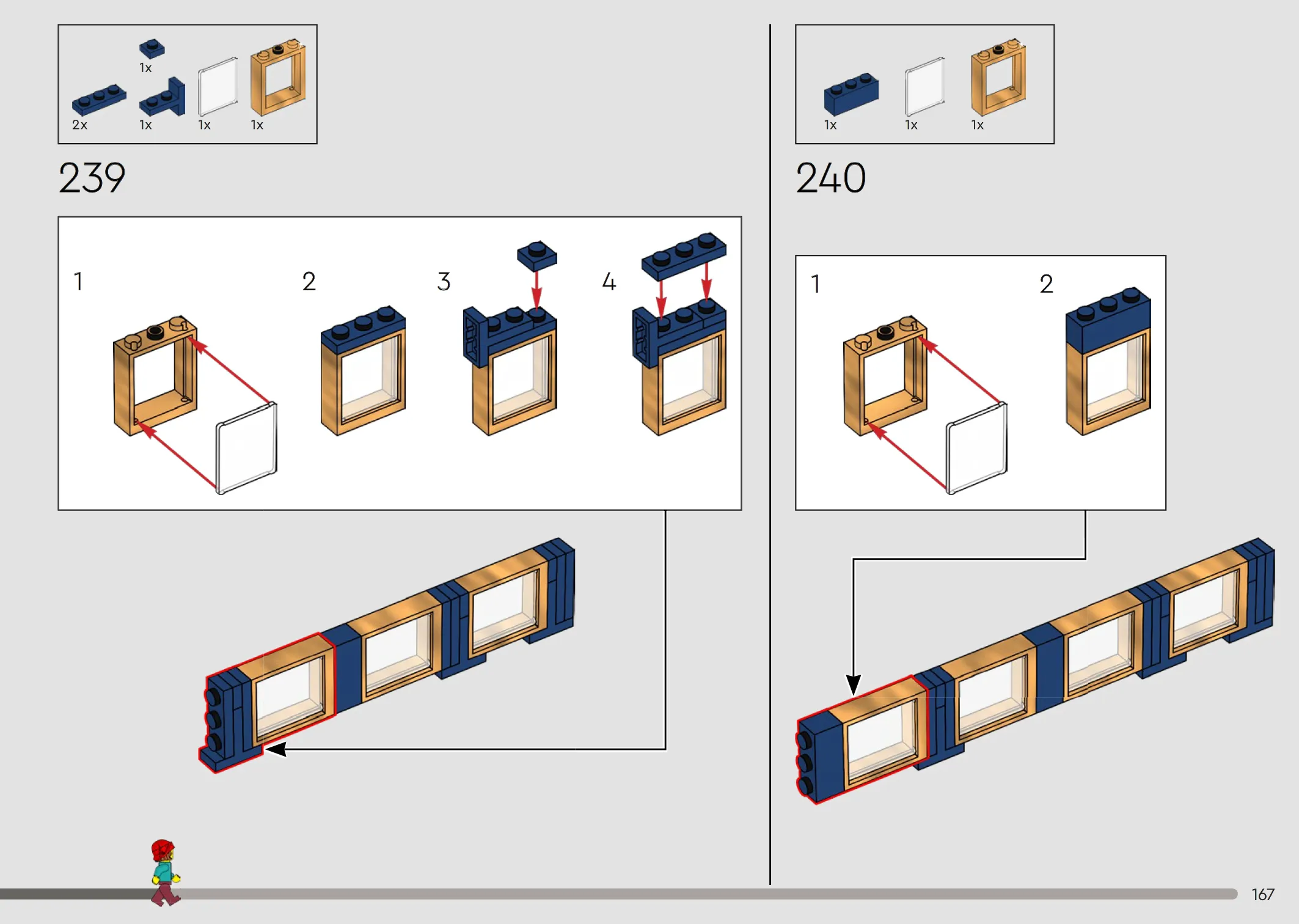 1x
2x 1x 1x 1x

239

1 2 3 4

1x 1x 1x

240

1 2

167