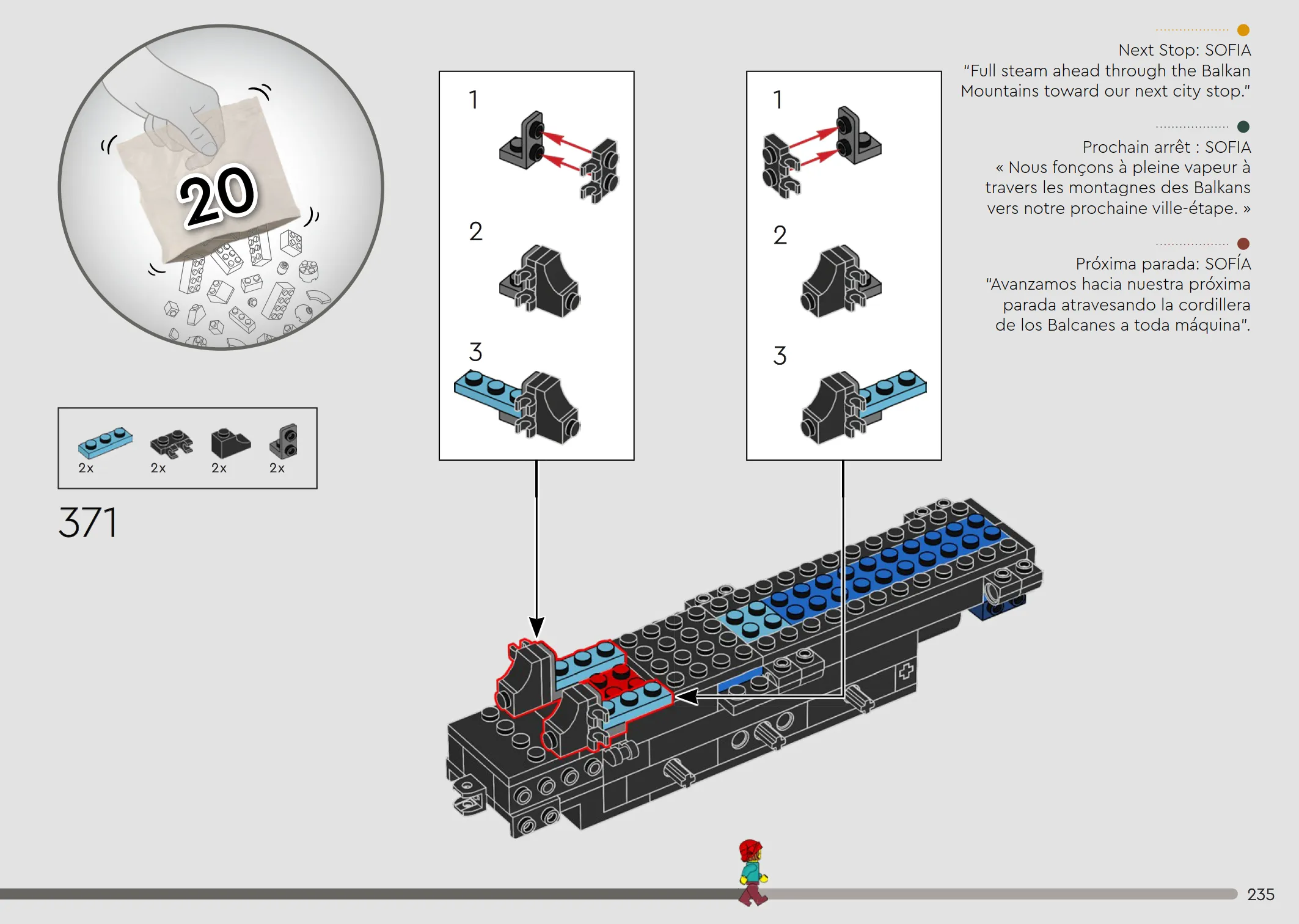 20

2x 2x 2x 2x

371

1
2
3

1
2
3

Next Stop: SOFIA
"Full steam ahead through the Balkan Mountains toward our next city stop."

Prochain arrêt : SOFIA
« Nous fonçons à pleine vapeur à travers les montagnes des Balkans vers notre prochaine ville-étape. »

Próxima parada: SOFÍA
"Avanzamos hacia nuestra próxima parada atravesando la cordillera de los Balcanes a toda máquina".

235