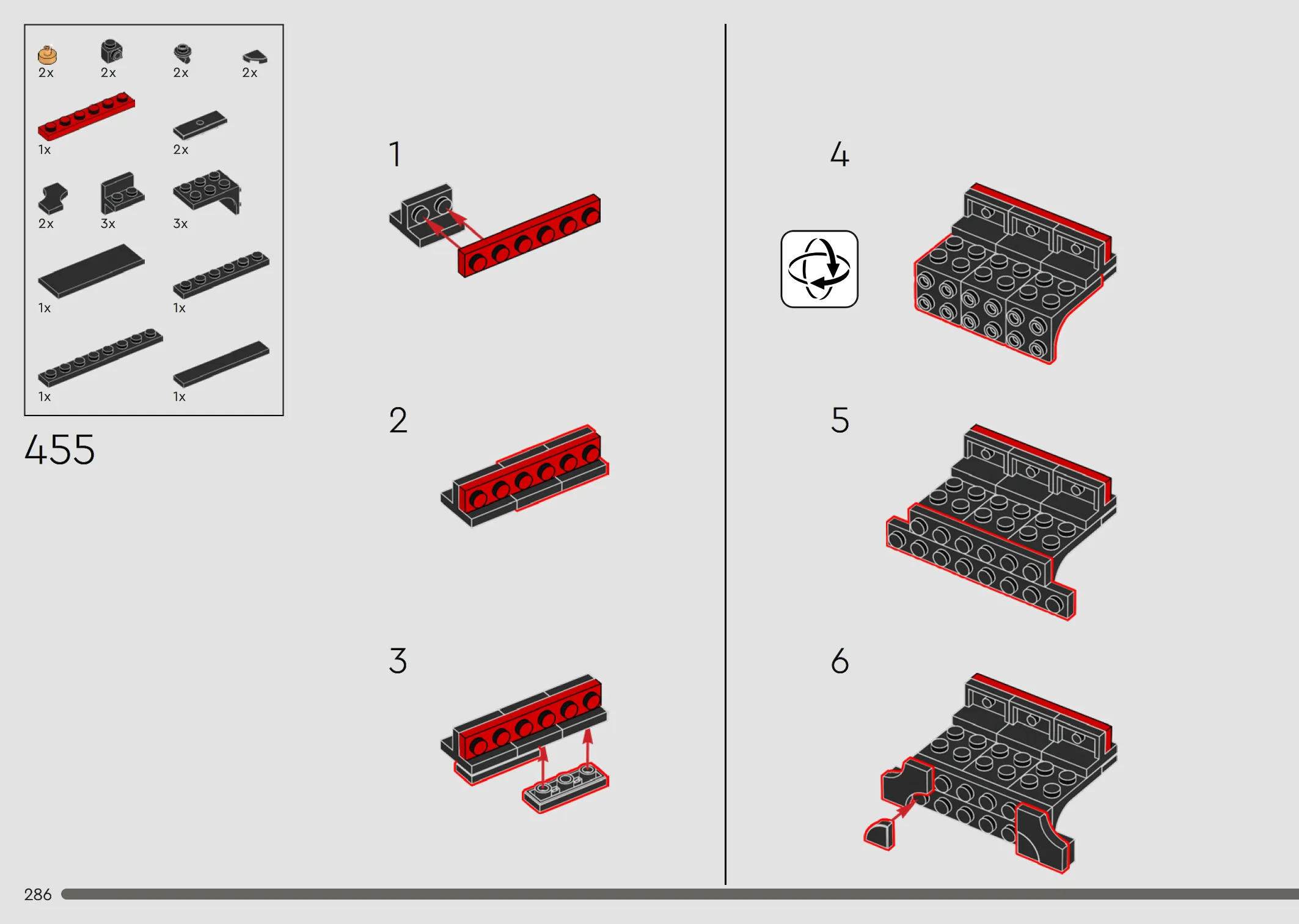 2x 2x 2x 2x

1x 2x

2x 3x 3x

1x 1x

1x 1x

455

1

2

3

4

5

6

286