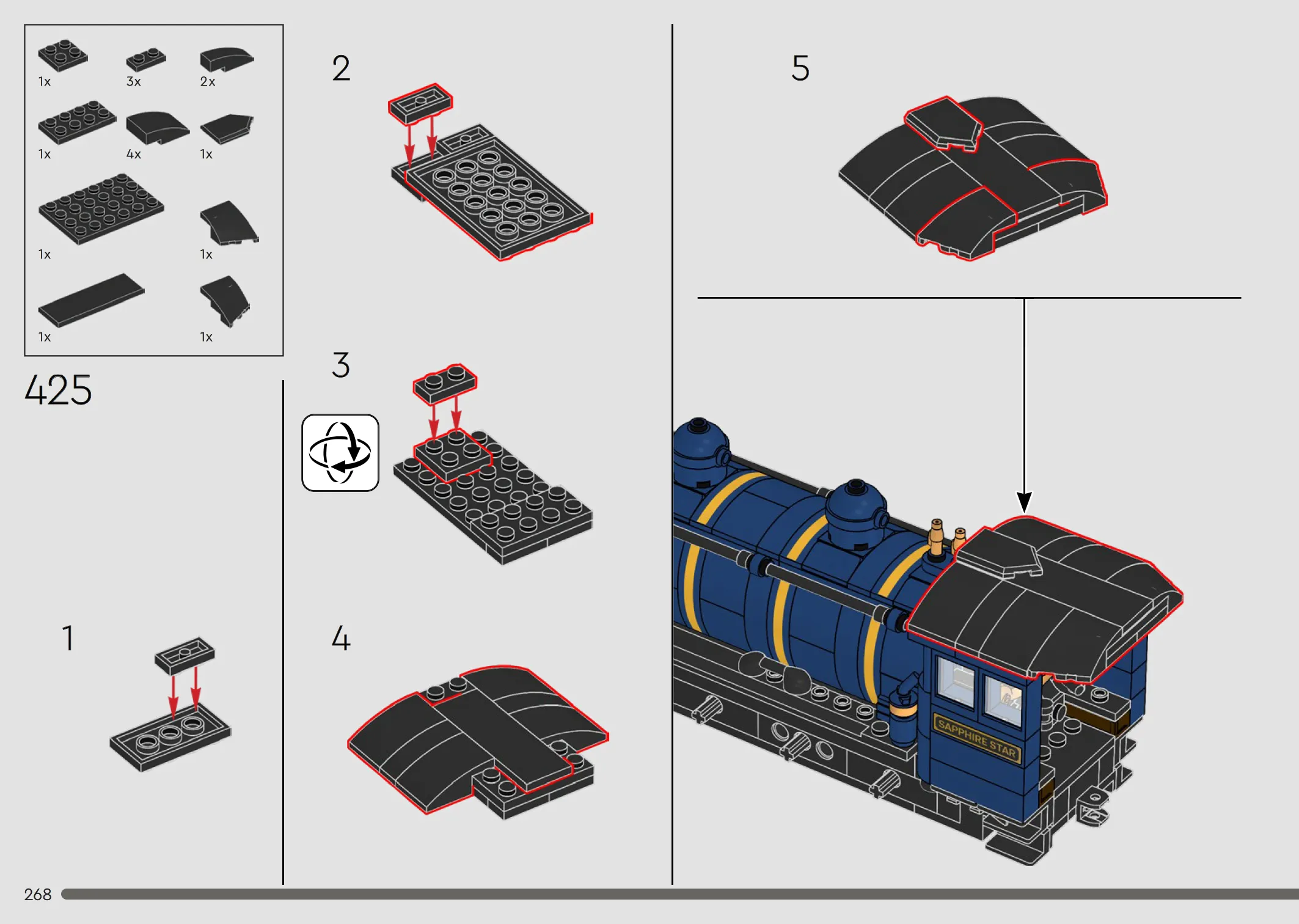 1x 3x 2x
1x 4x 1x
1x 1x
1x 1x

425

1

2

3

4

5

SAPPHIRE STAR

268