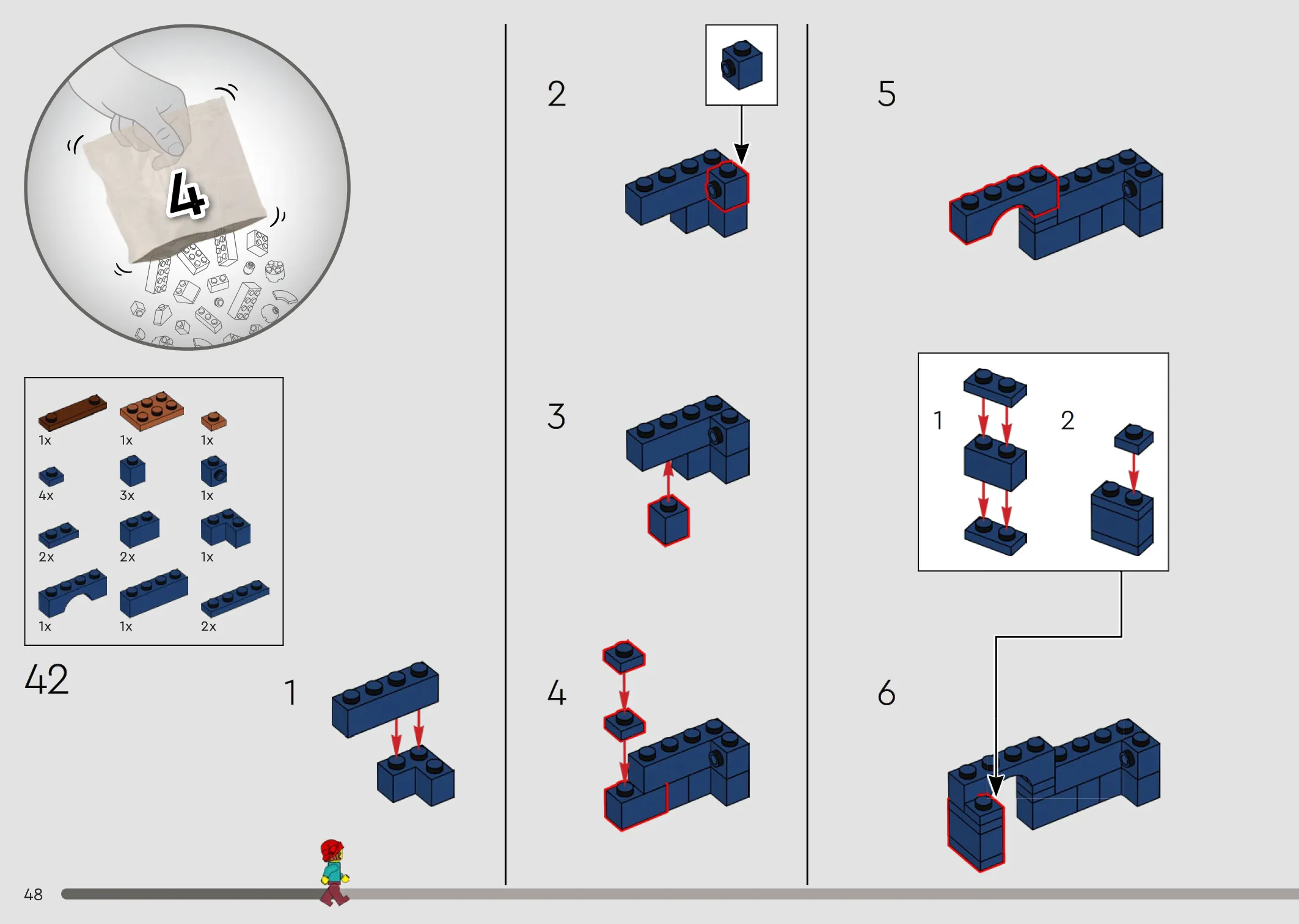 4

1x 1x 1x
4x 3x 1x
2x 2x 1x
1x 1x 2x

42

1

2

3

4

5

1 2

6

48