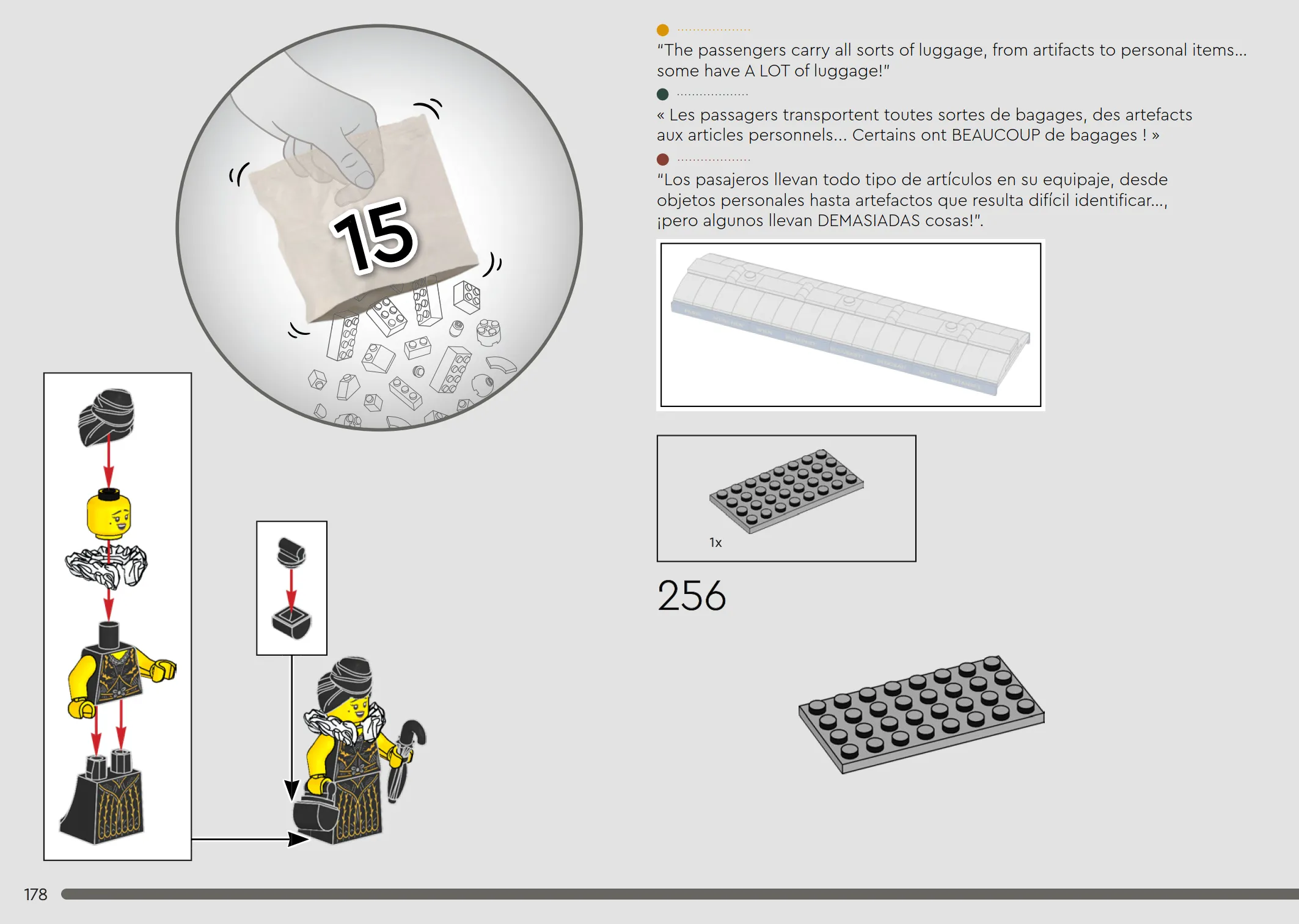 15

"The passengers carry all sorts of luggage, from artifacts to personal items... some have A LOT of luggage!"

« Les passagers transportent toutes sortes de bagages, des artefacts aux articles personnels... Certains ont BEAUCOUP de bagages ! »

"Los pasajeros llevan todo tipo de artículos en su equipaje, desde objetos personales hasta artefactos que resulta difícil identificar..., ¡pero algunos llevan DEMASIADAS cosas!".

1x

256

178