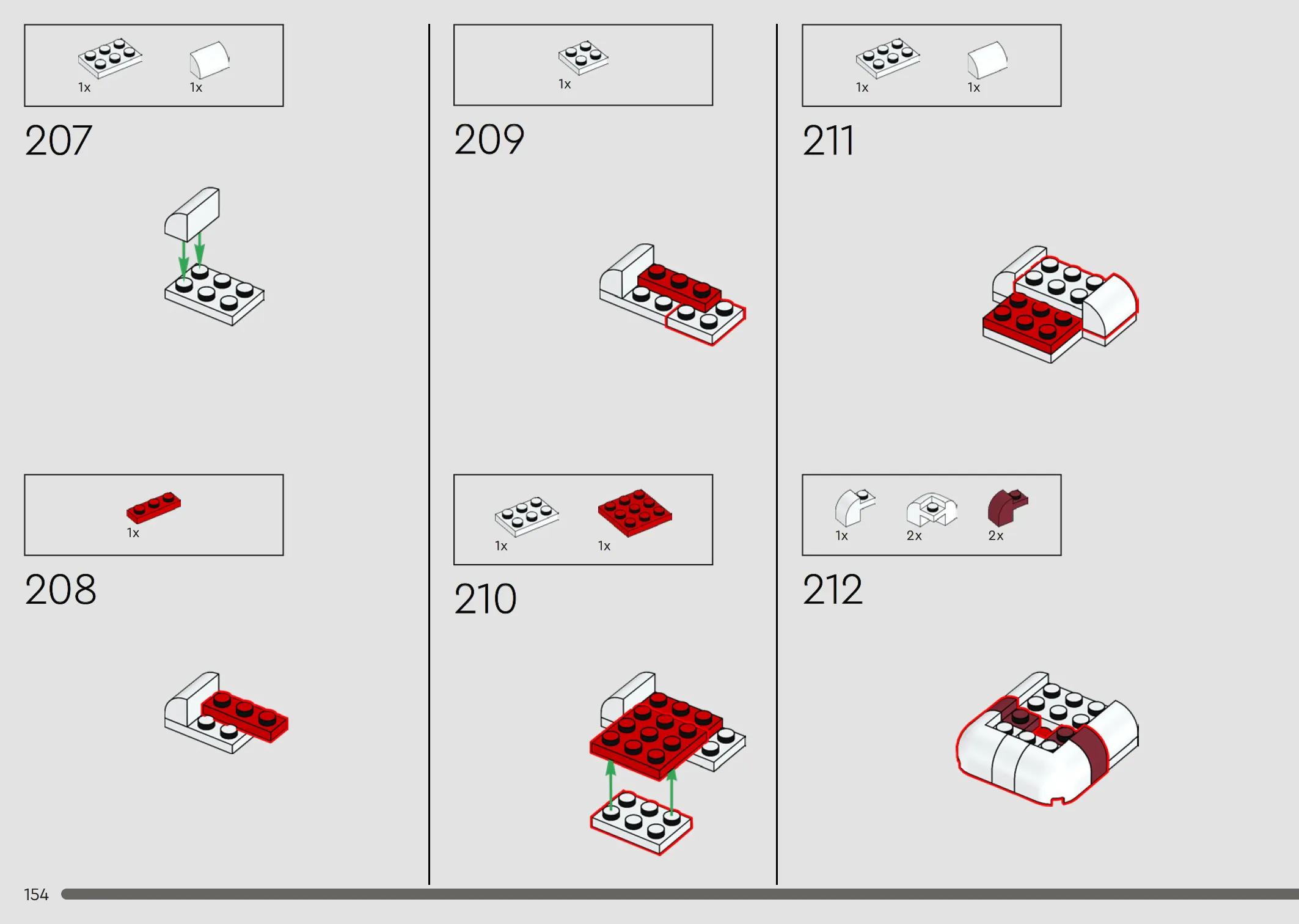 1x 1x

207

1x

208

1x

209

1x 1x

210

1x 1x

211

1x 2x 2x

212

154