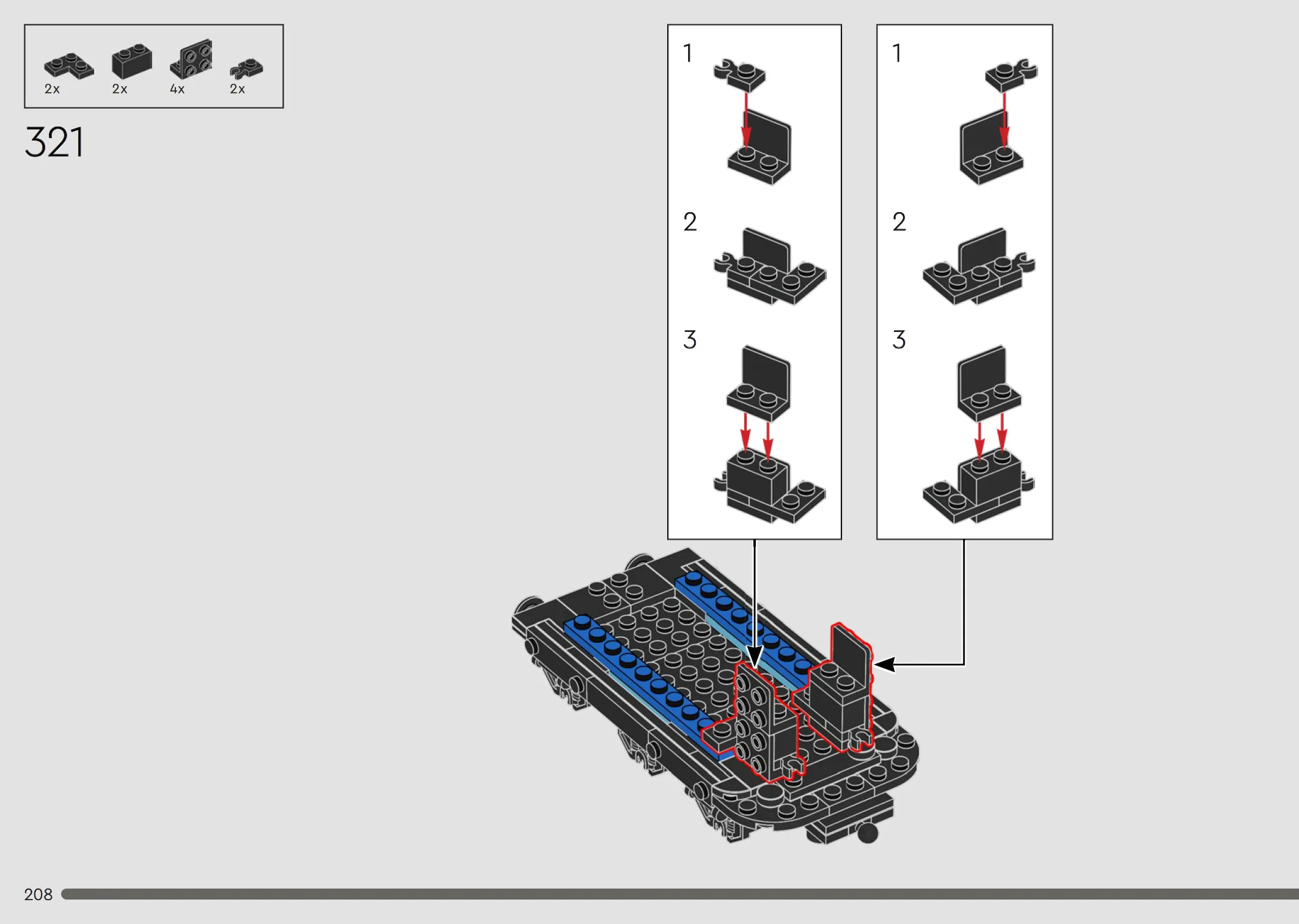 2x 2x 4x 2x

321

1

2

3

1

2

3

208