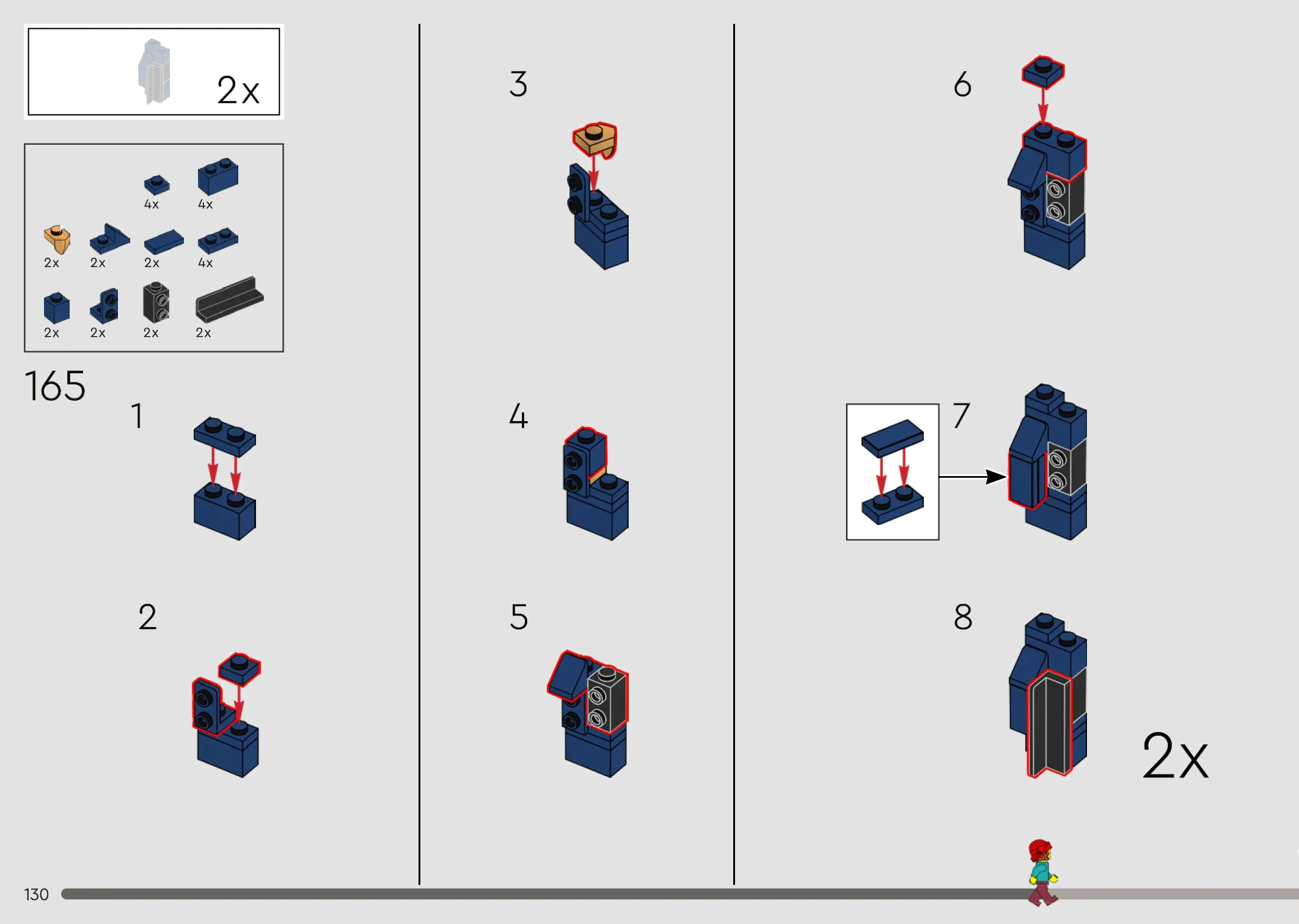 2x

4x
4x
2x
2x
2x
4x
2x
2x
2x
2x

165

1

2

3

4

5

6

7

8

2x

130