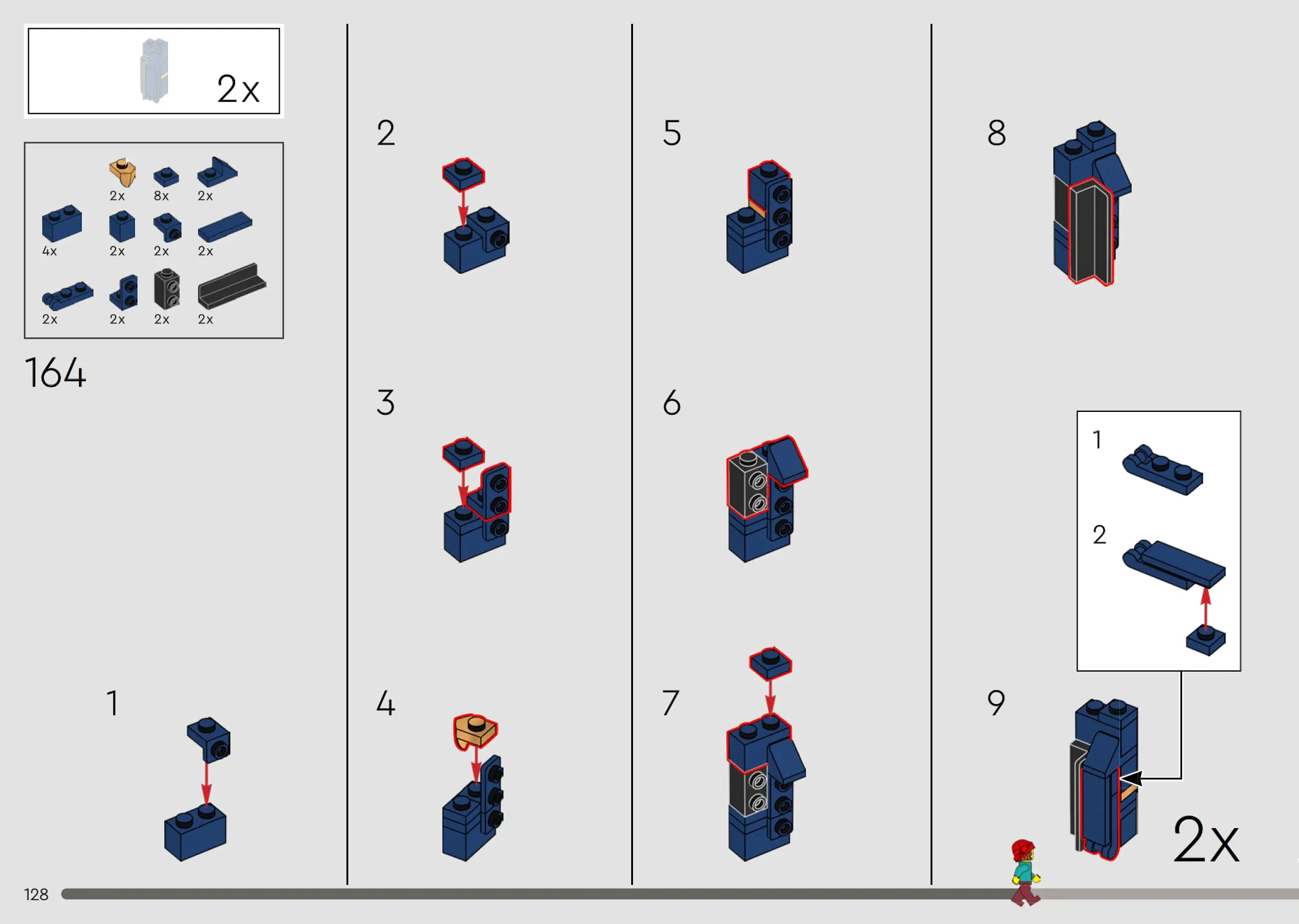 2x

2x 8x 2x
4x 2x 2x 2x
2x 2x 2x 2x

164

1

2

3

4

5

6

7

8

1

2

9

2x

128