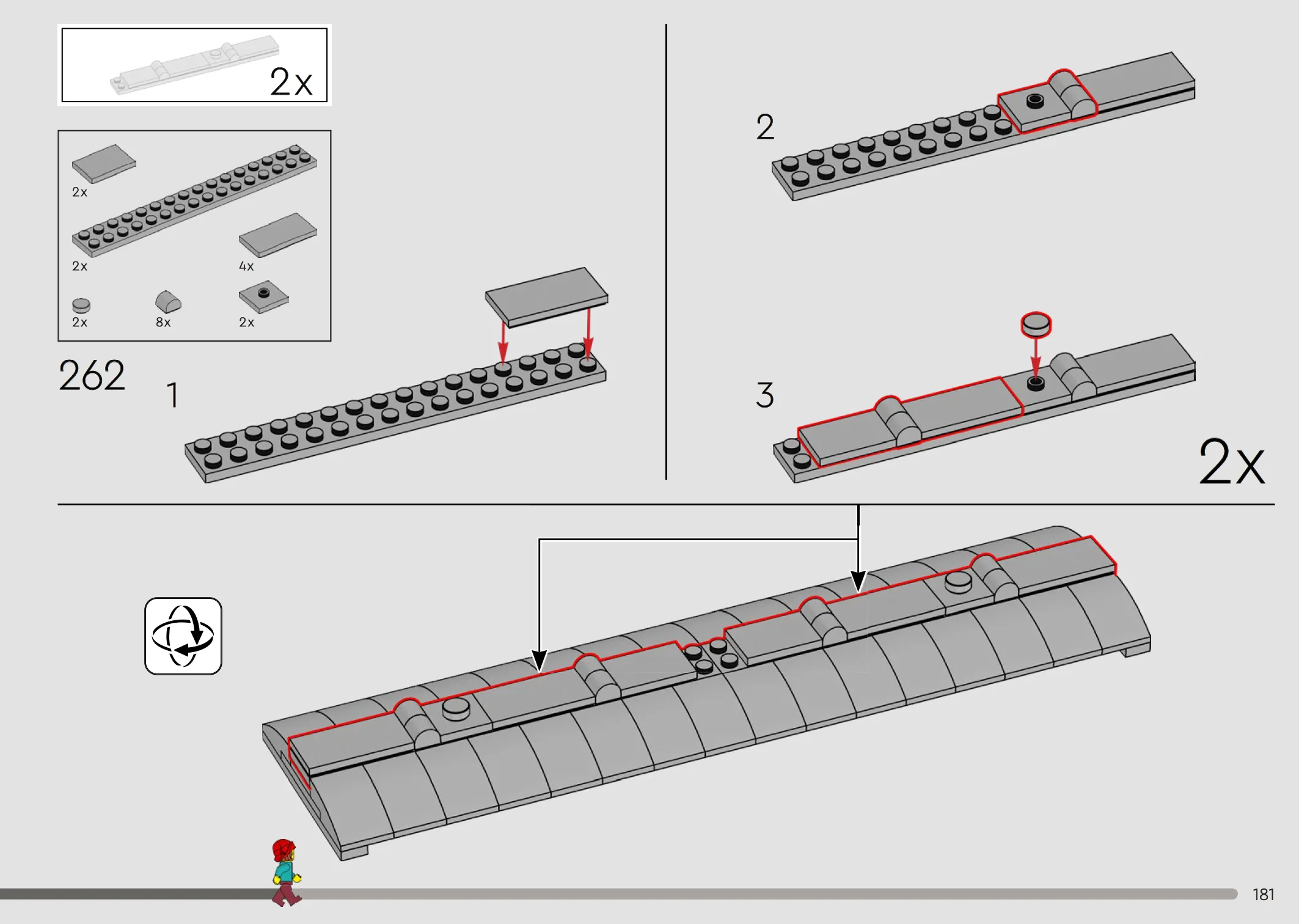 2x

2x

2x

4x

2x

8x

2x

262

1

2

3

2x

181