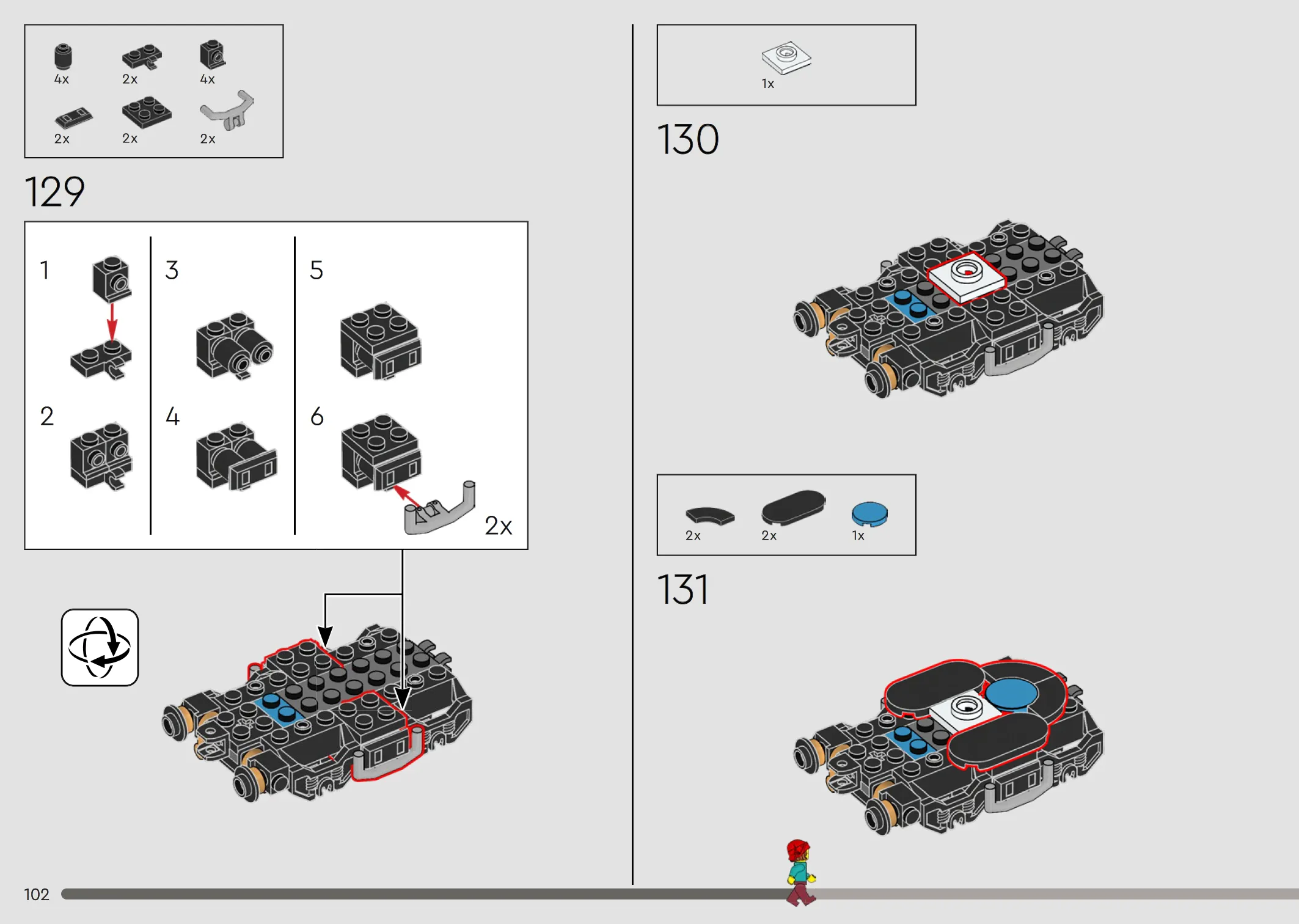 4x 2x 4x
2x 2x 2x

129

1

2

3

4

5

6

2x

1x

130

2x 2x 1x

131

102