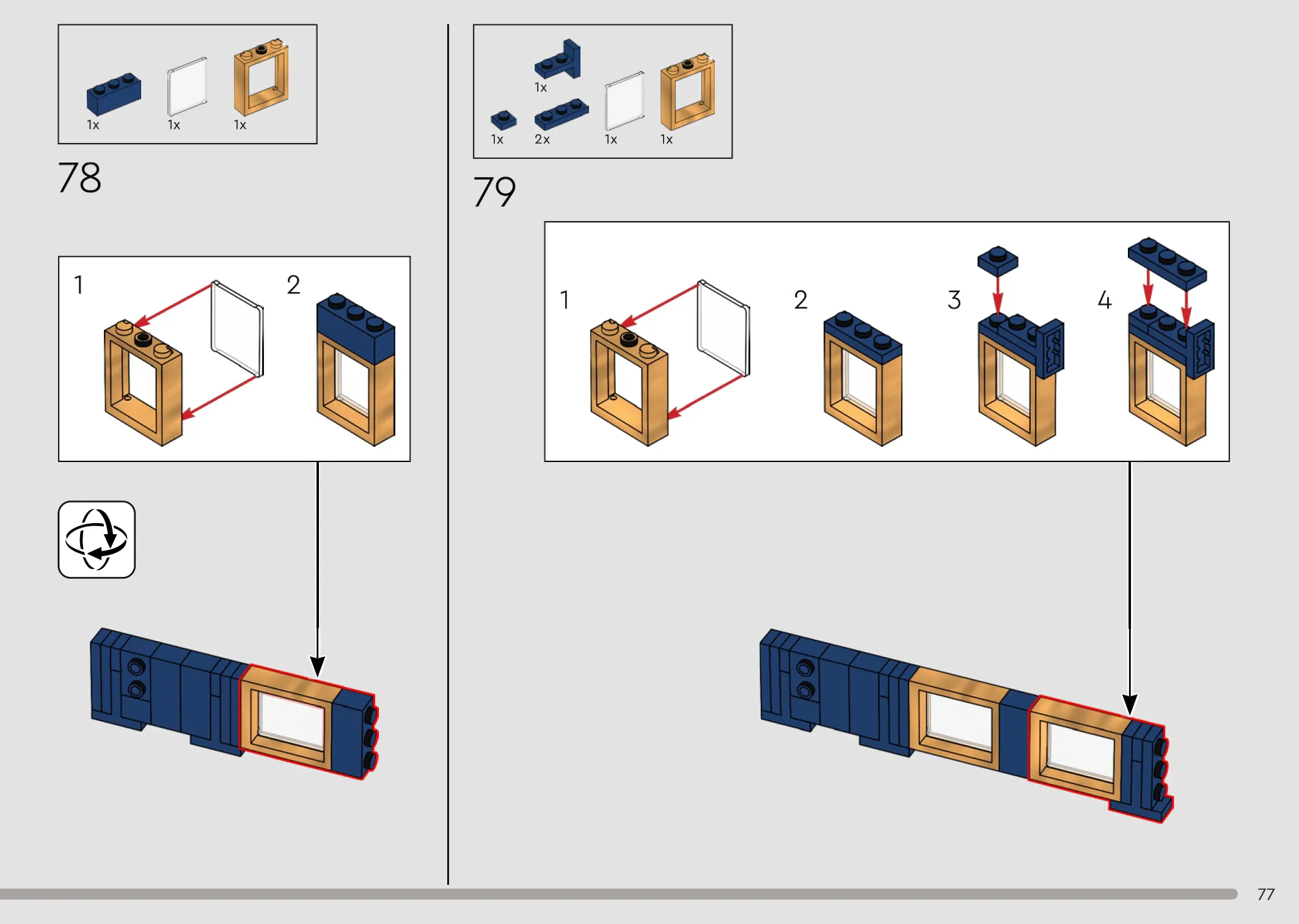 1x 1x 1x

78

1

2

1x

1x 2x 1x 1x

79

1

2

3

4

77