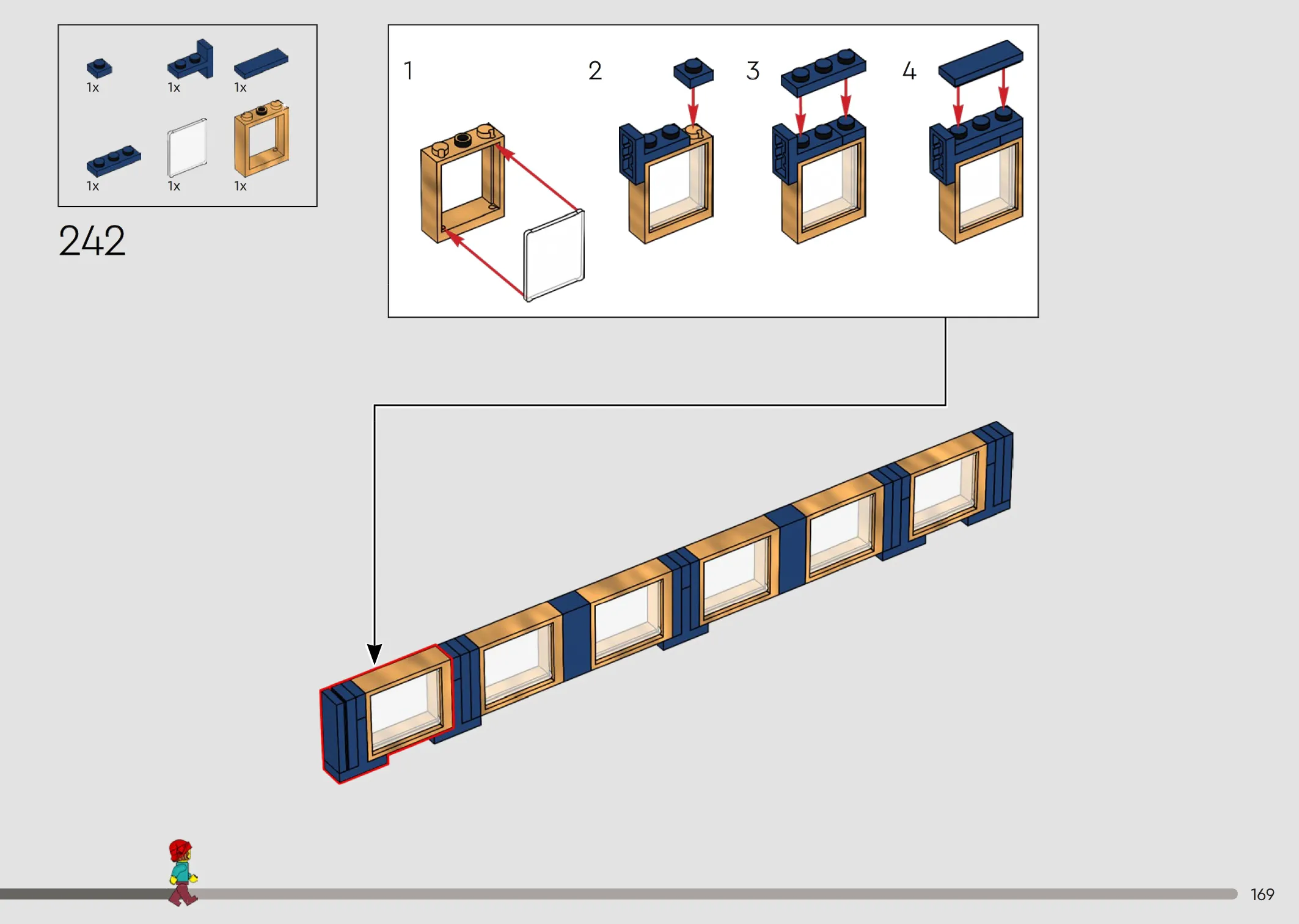 1x 1x 1x

1x 1x 1x

242

1 2 3 4

169