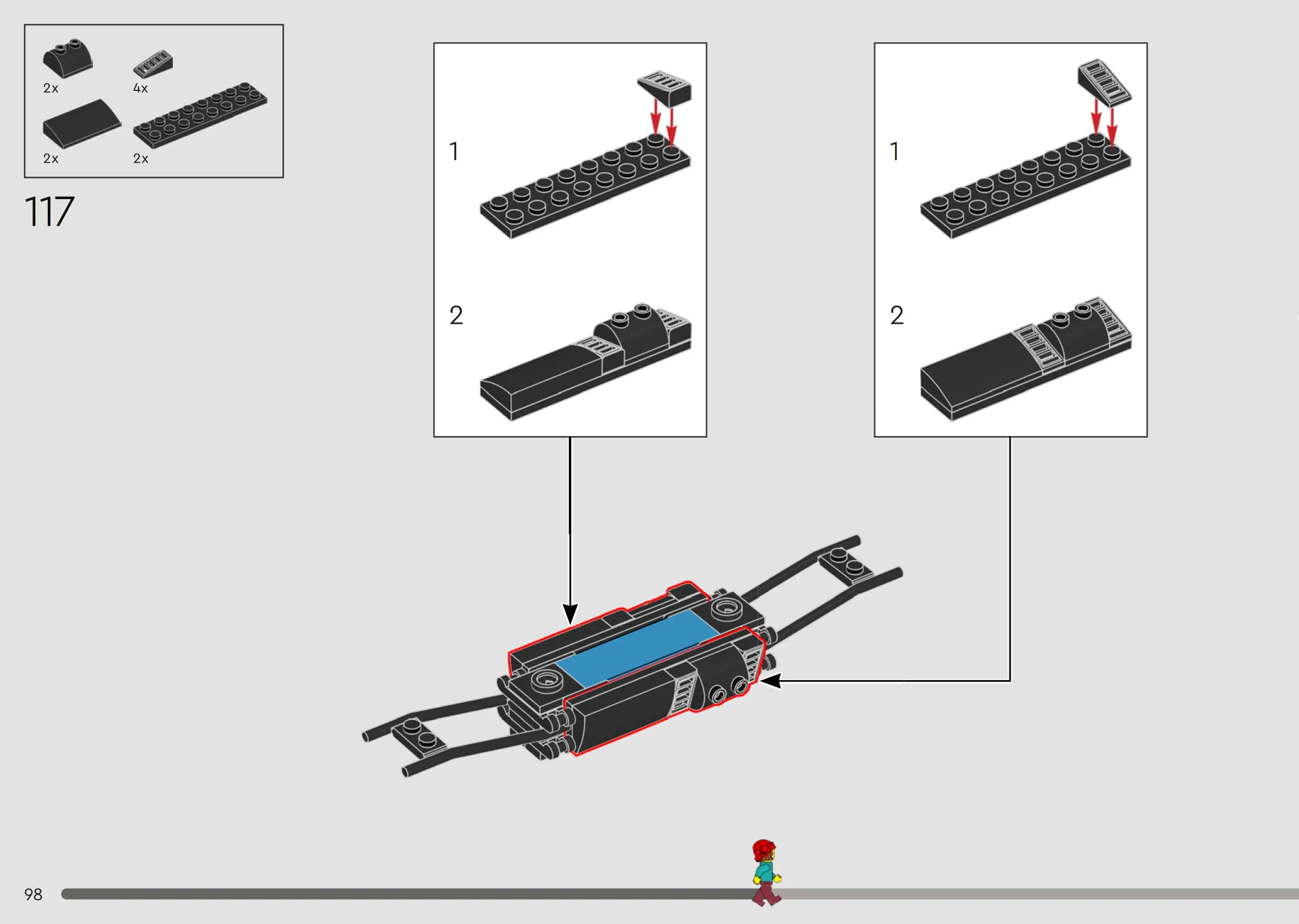 2x
4x
2x
2x

117

1

2

1

2

98