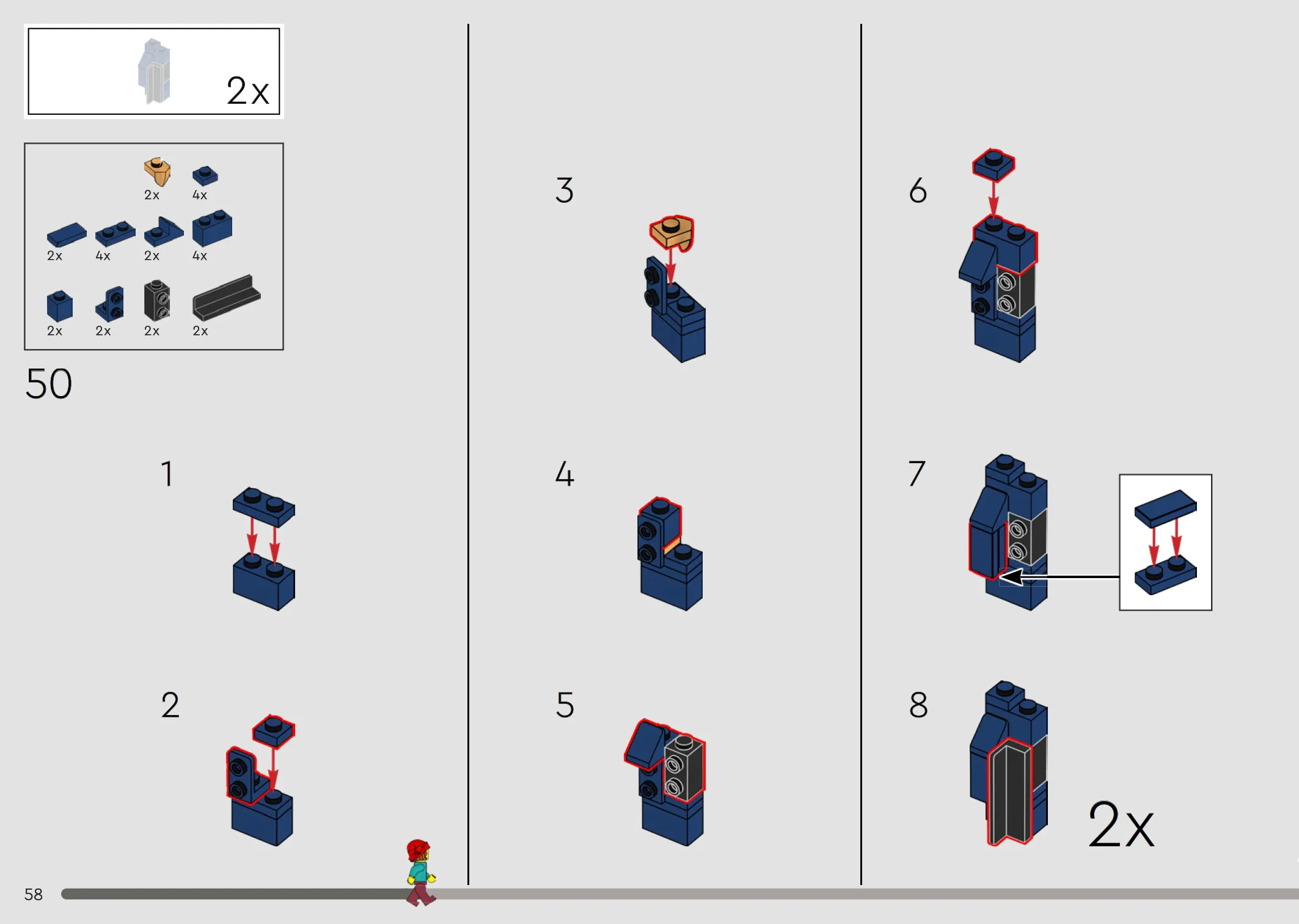 2x

2x 4x
2x 4x 2x 4x
2x 2x 2x 2x

50

1

2

3

4

5

6

7

8

2x

58