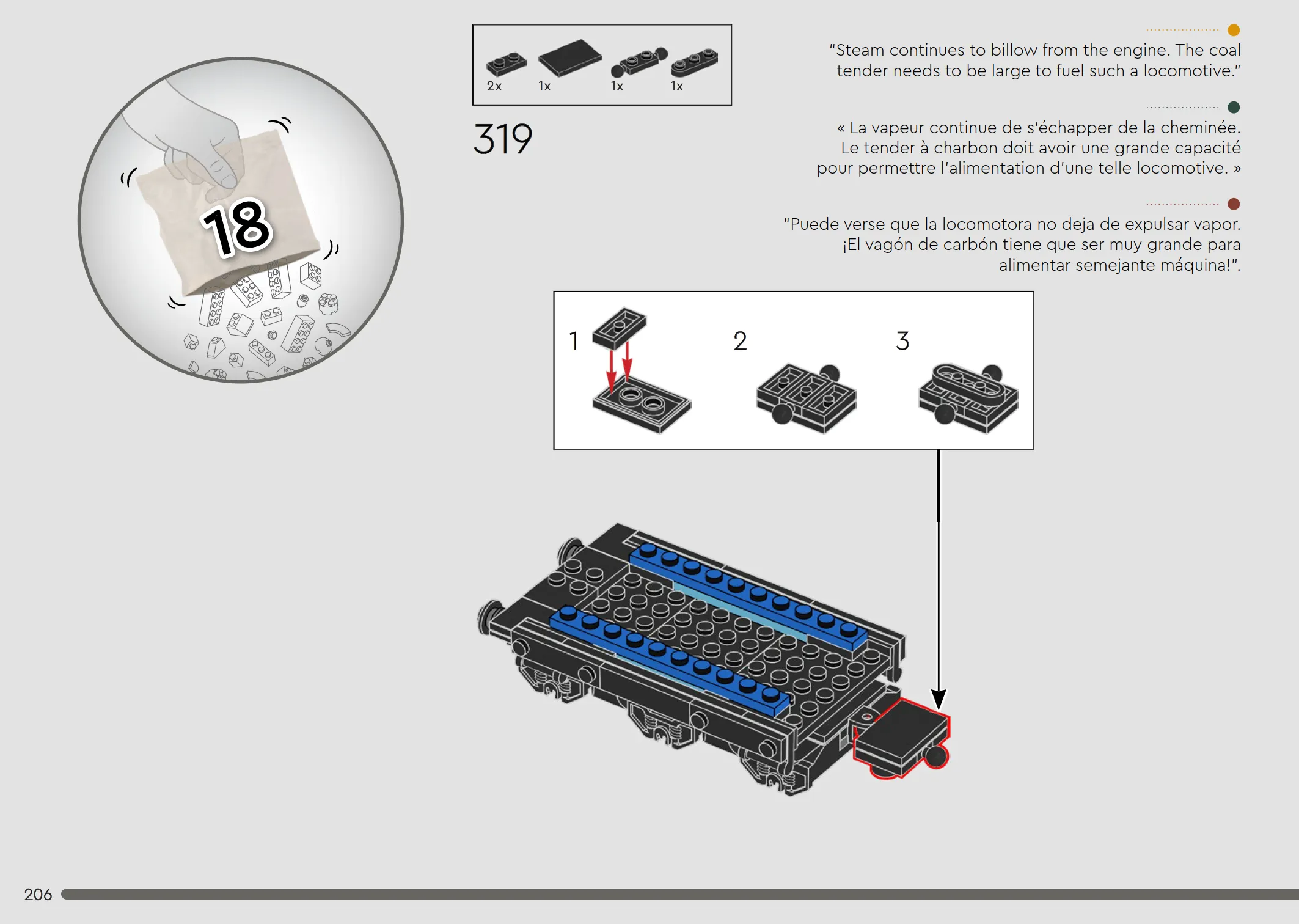 18

2x 1x 1x 1x

319

"Steam continues to billow from the engine. The coal tender needs to be large to fuel such a locomotive."

« La vapeur continue de s'échapper de la cheminée. Le tender à charbon doit avoir une grande capacité pour permettre l'alimentation d'une telle locomotive. »

"Puede verse que la locomotora no deja de expulsar vapor. ¡El vagón de carbón tiene que ser muy grande para alimentar semejante máquina!".

1 2 3

206