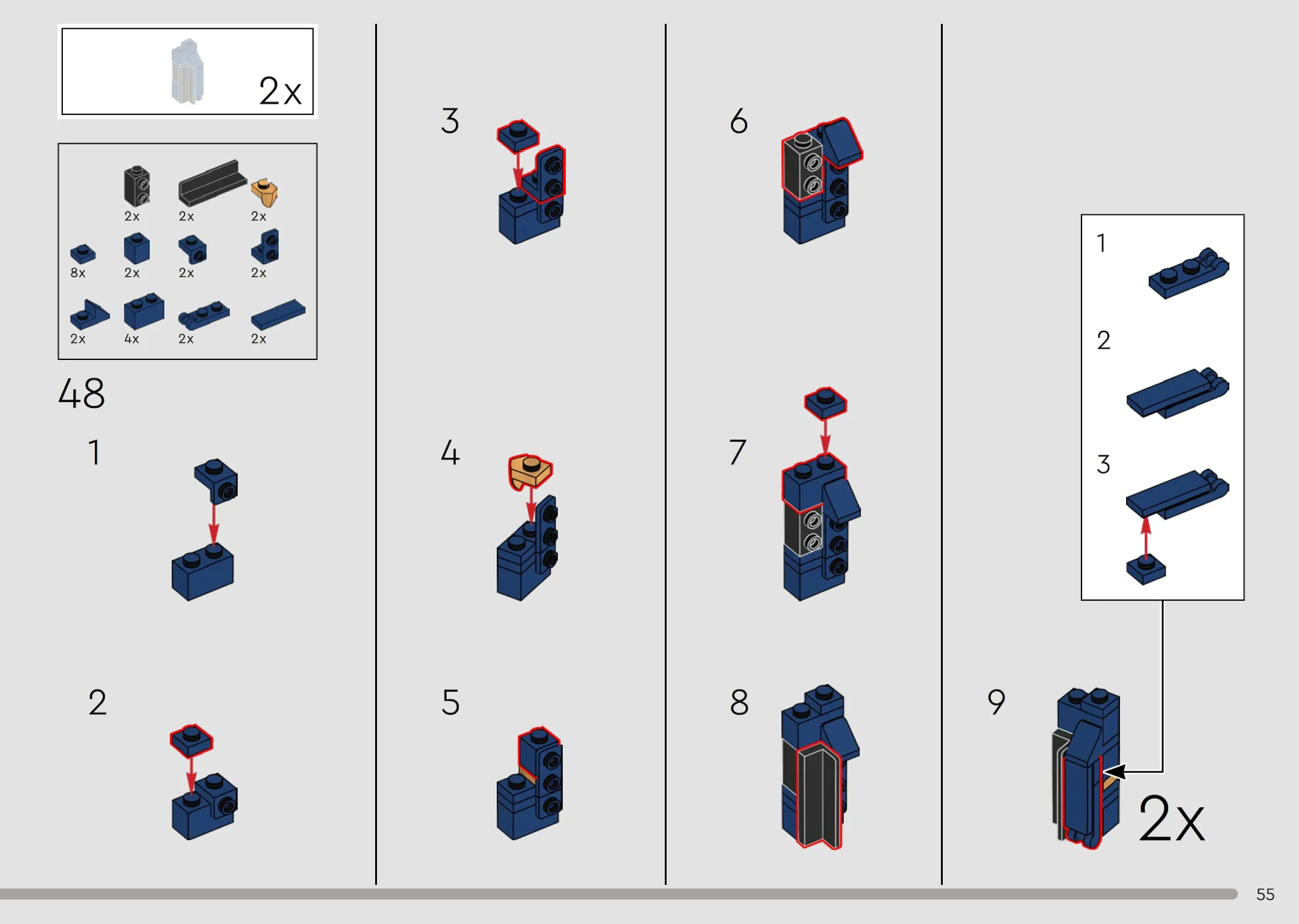 2x

2x 2x 2x
8x 2x 2x 2x
2x 4x 2x 2x

48

1

2

3

4

5

6

7

8

1

2

3

9

2x

55