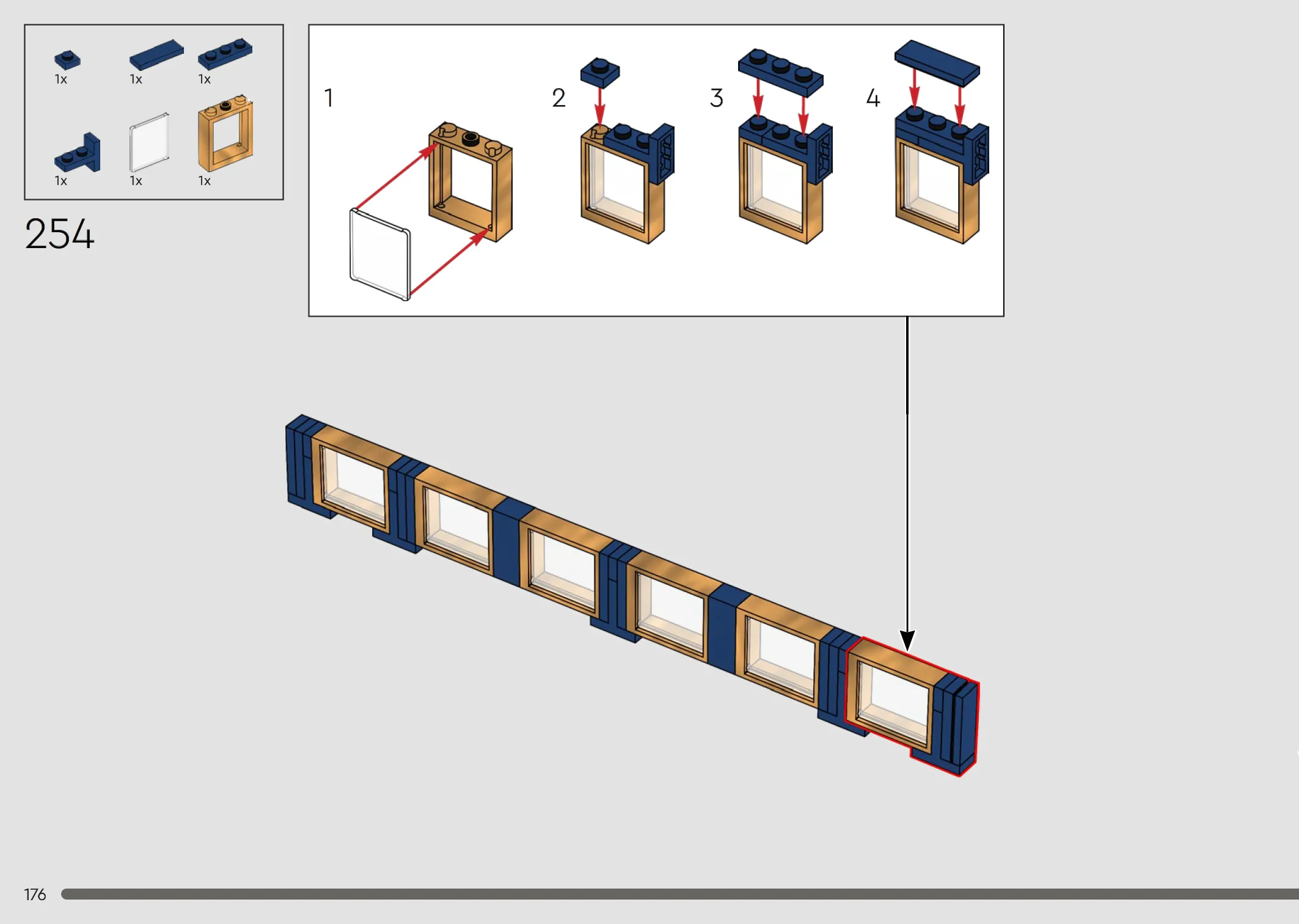 1x 1x 1x

1x 1x 1x

254

1

2

3

4

176