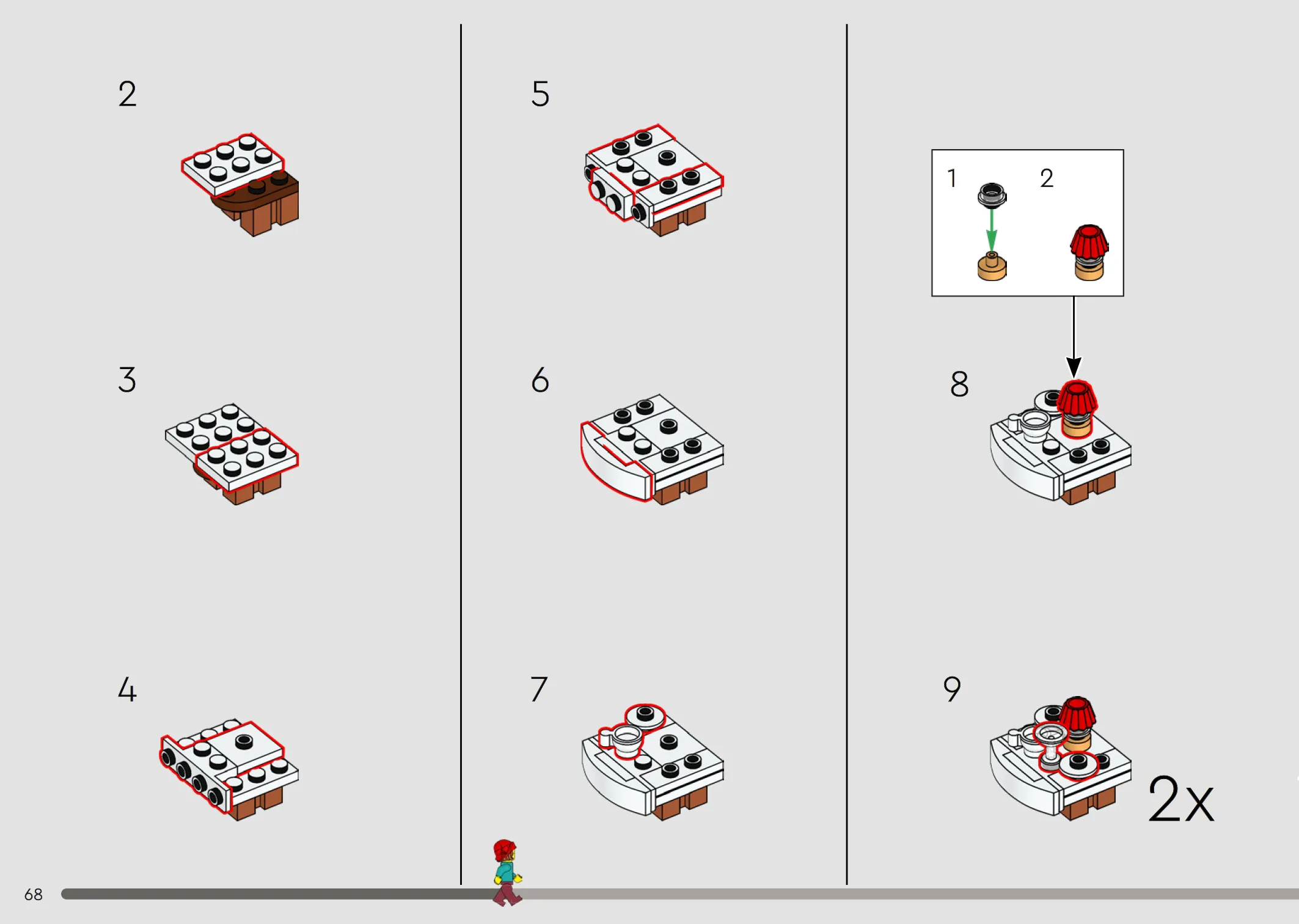 2

3

4

5

6

7

1

2

8

9

2x

68