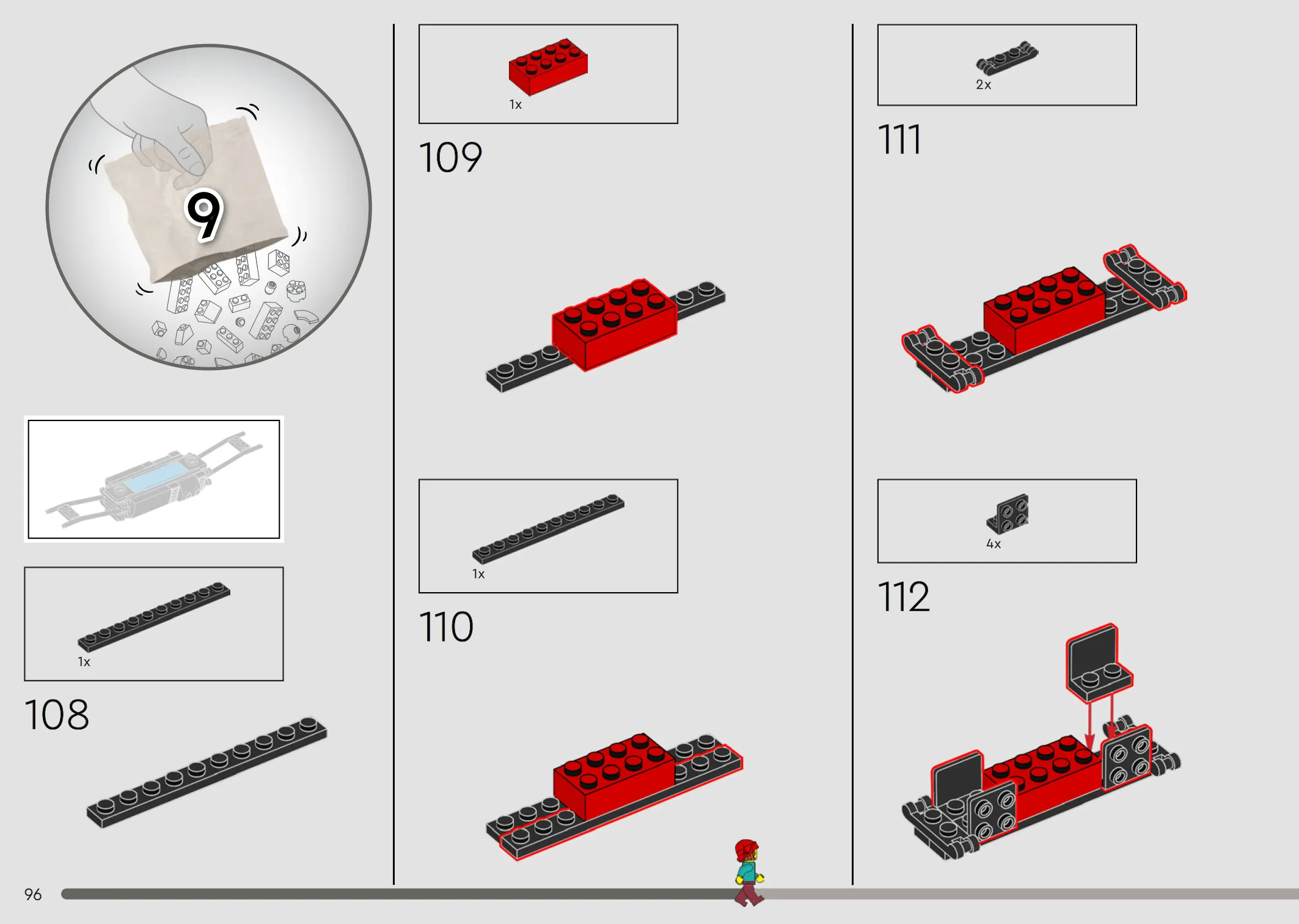 9

1x
108

1x
109

1x
110

2x
111

4x
112

96