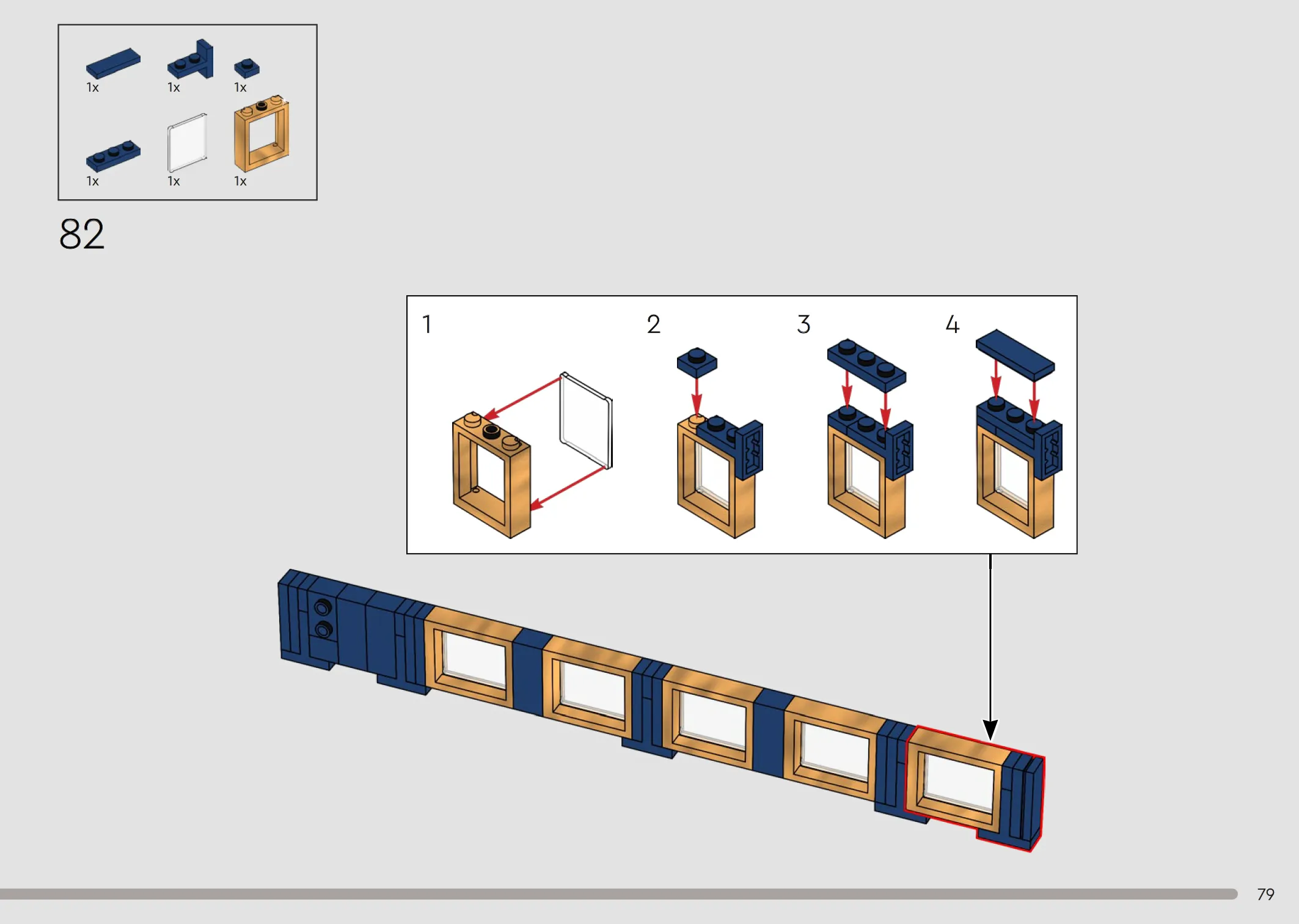 1x 1x 1x
1x 1x 1x

82

1 2 3 4

79