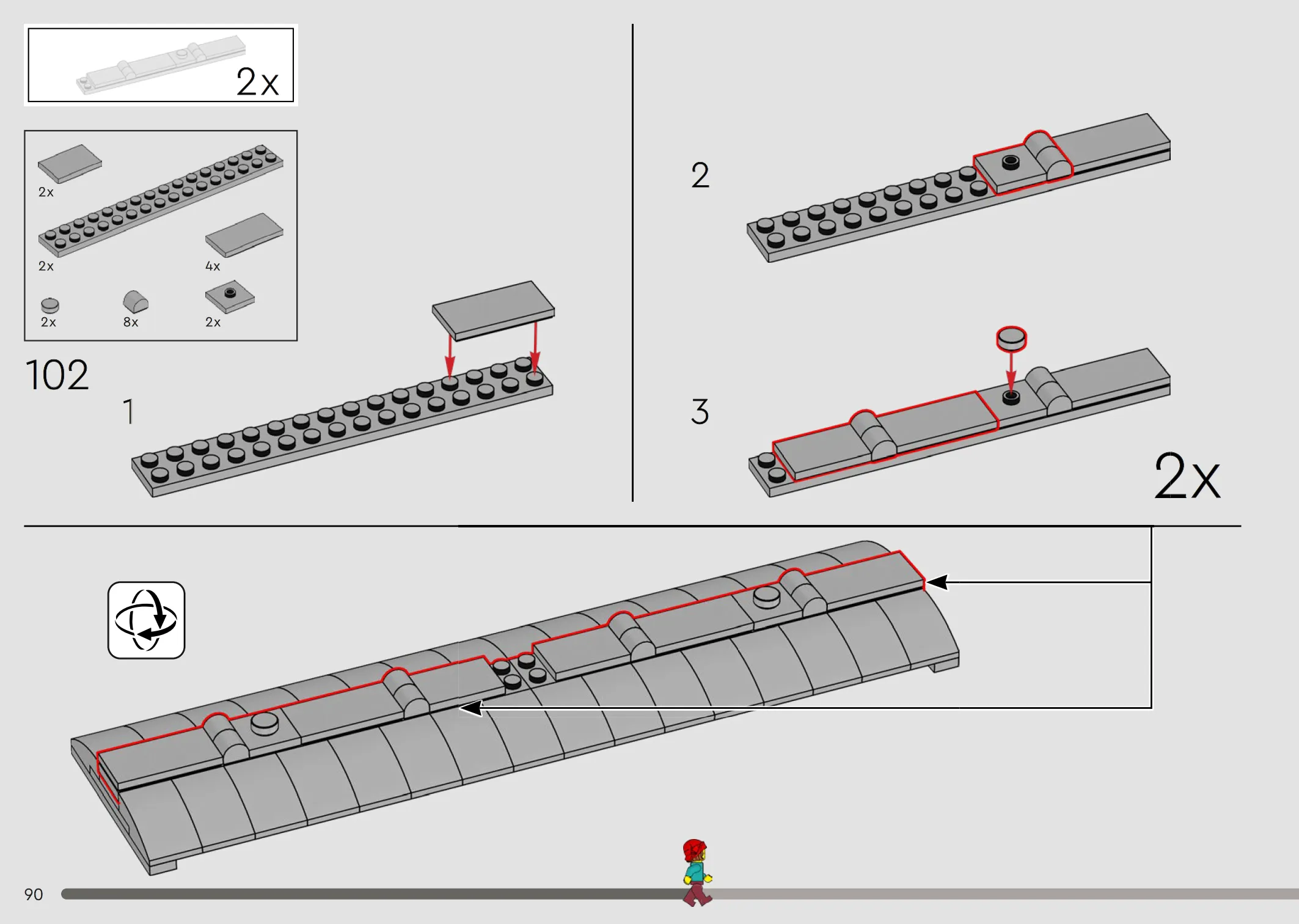 2x

2x

2x

4x

2x

8x

2x

102

1

2

3

2x

90