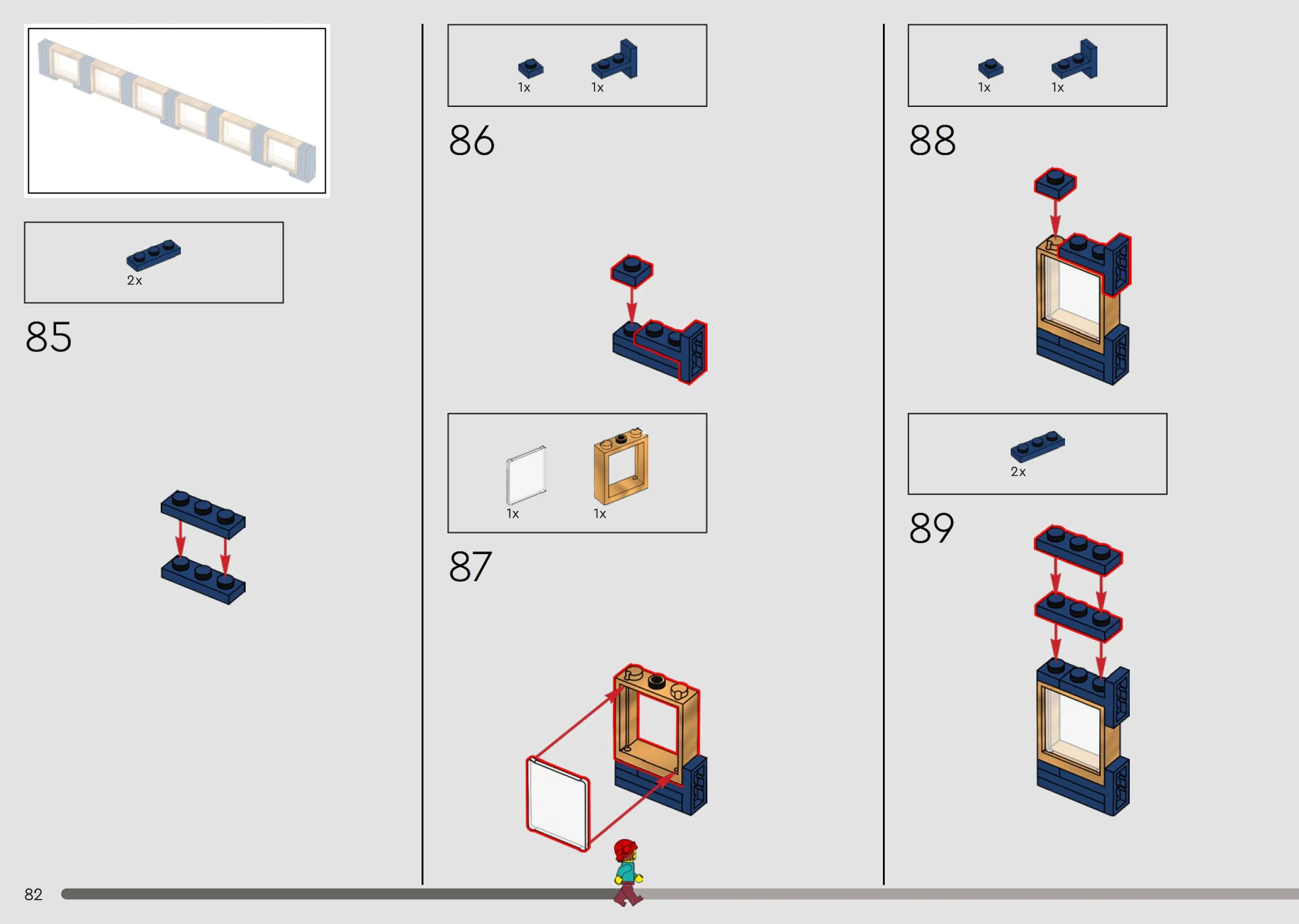 2x

85

1x 1x

86

1x 1x

87

1x 1x

88

2x

89

82