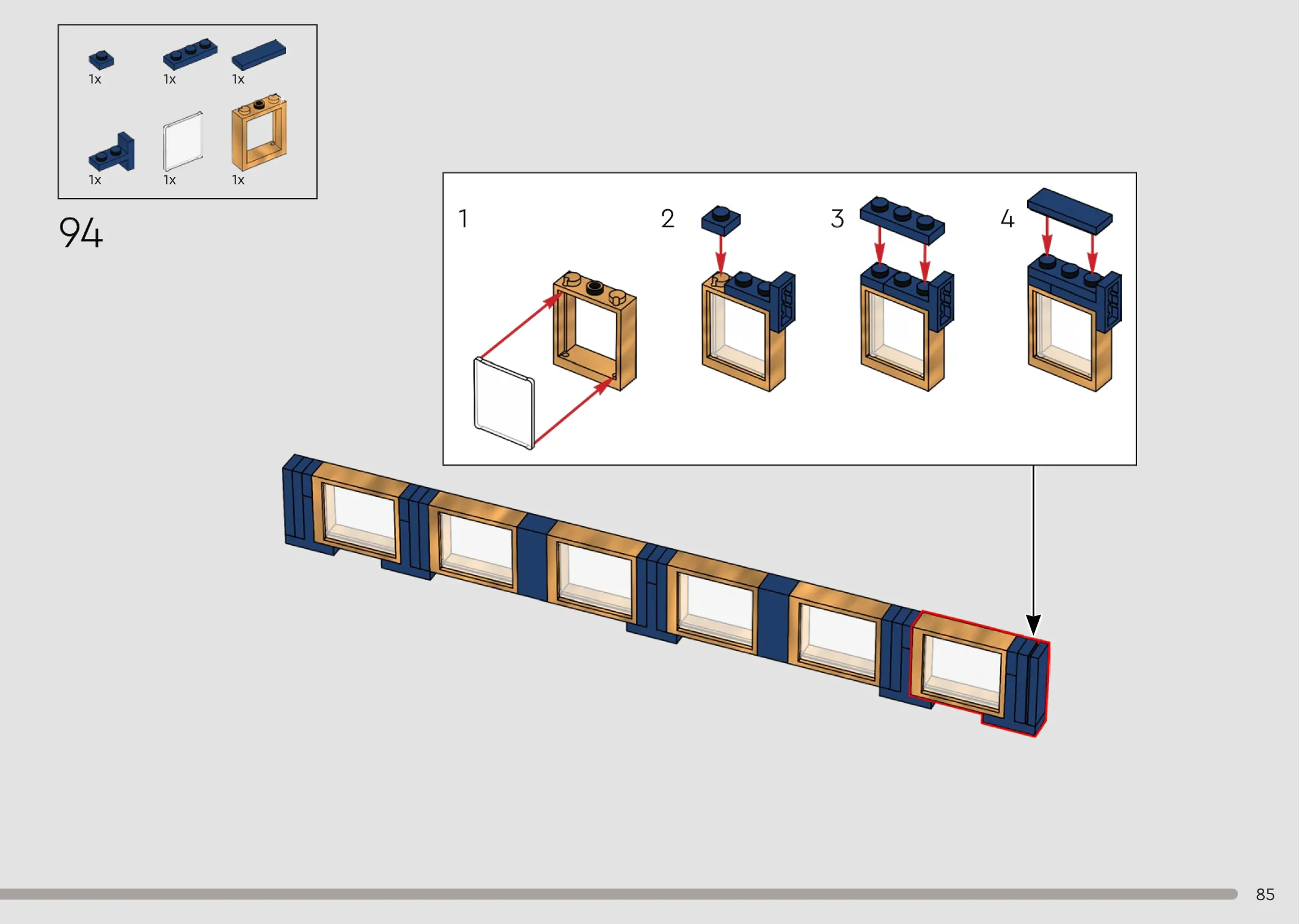 1x 1x 1x

1x 1x 1x

94

1

2

3

4

85