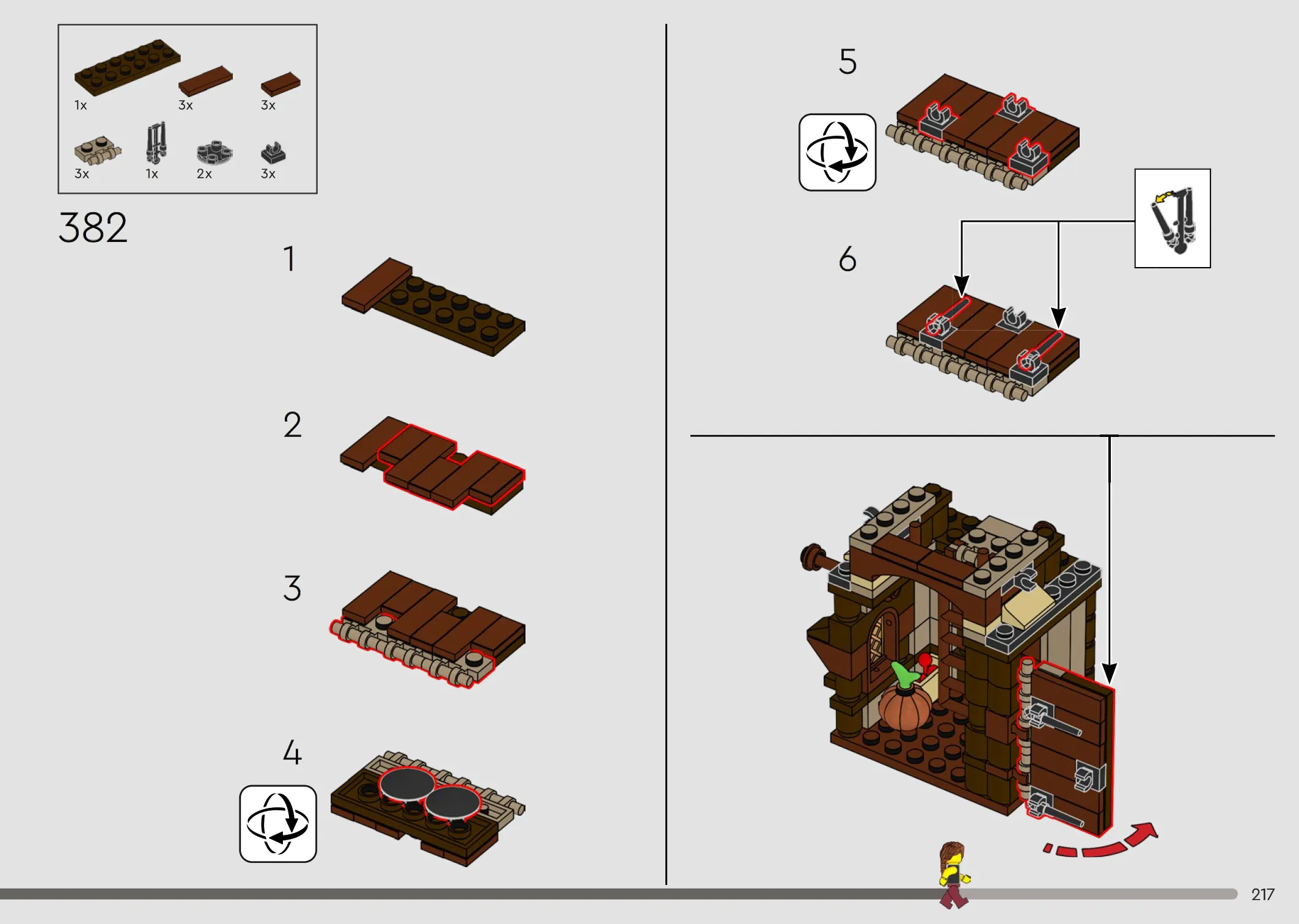 1x
3x
3x
3x
1x
2x
3x

382

1

2

3

4

5

6

217