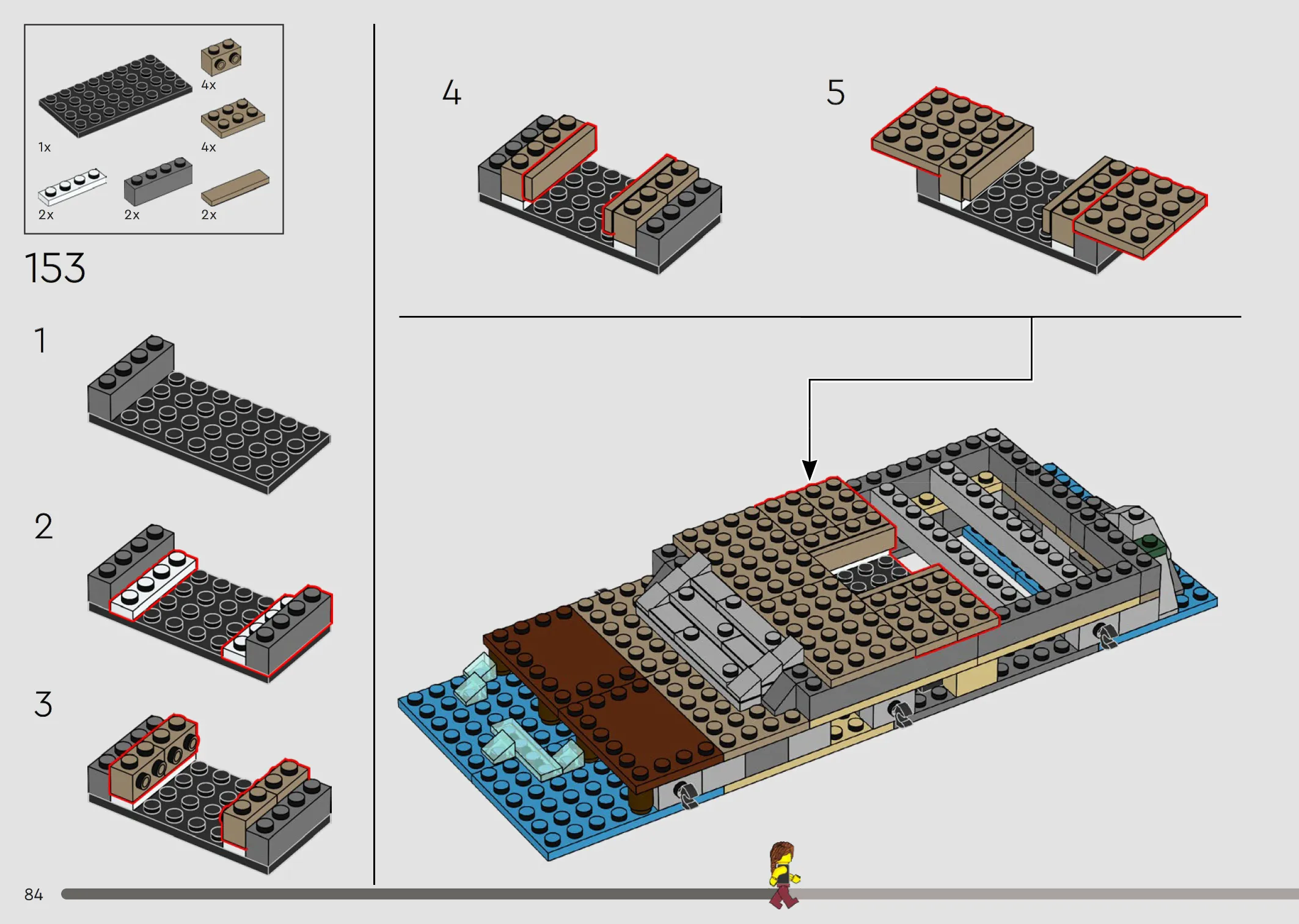 4x

1x

4x

2x

2x

2x

153

1

2

3

4

5

84