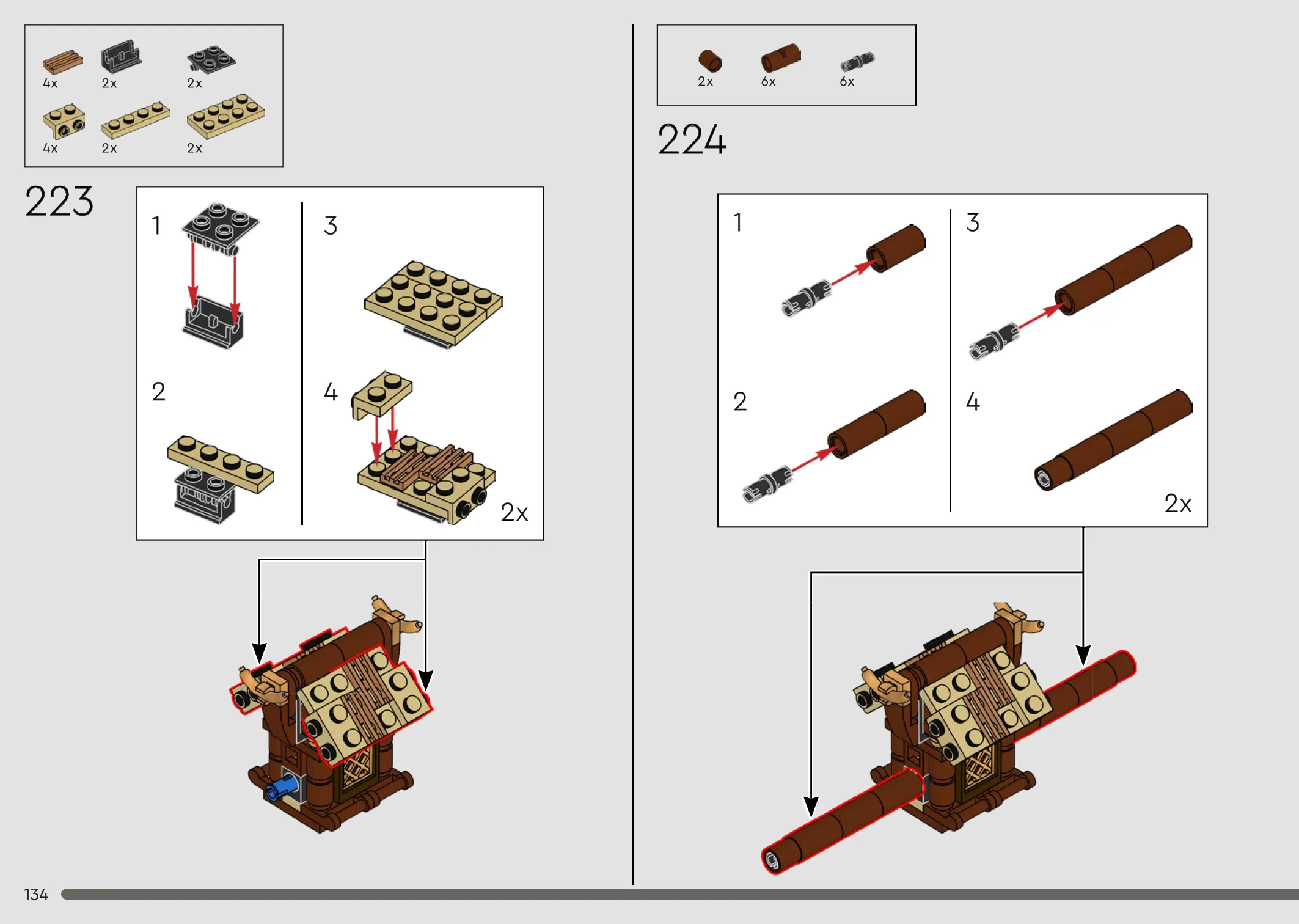 4x 2x 2x
4x 2x 2x

223

1

2

3

4

2x

2x 6x 6x

224

1

2

3

4

2x

134