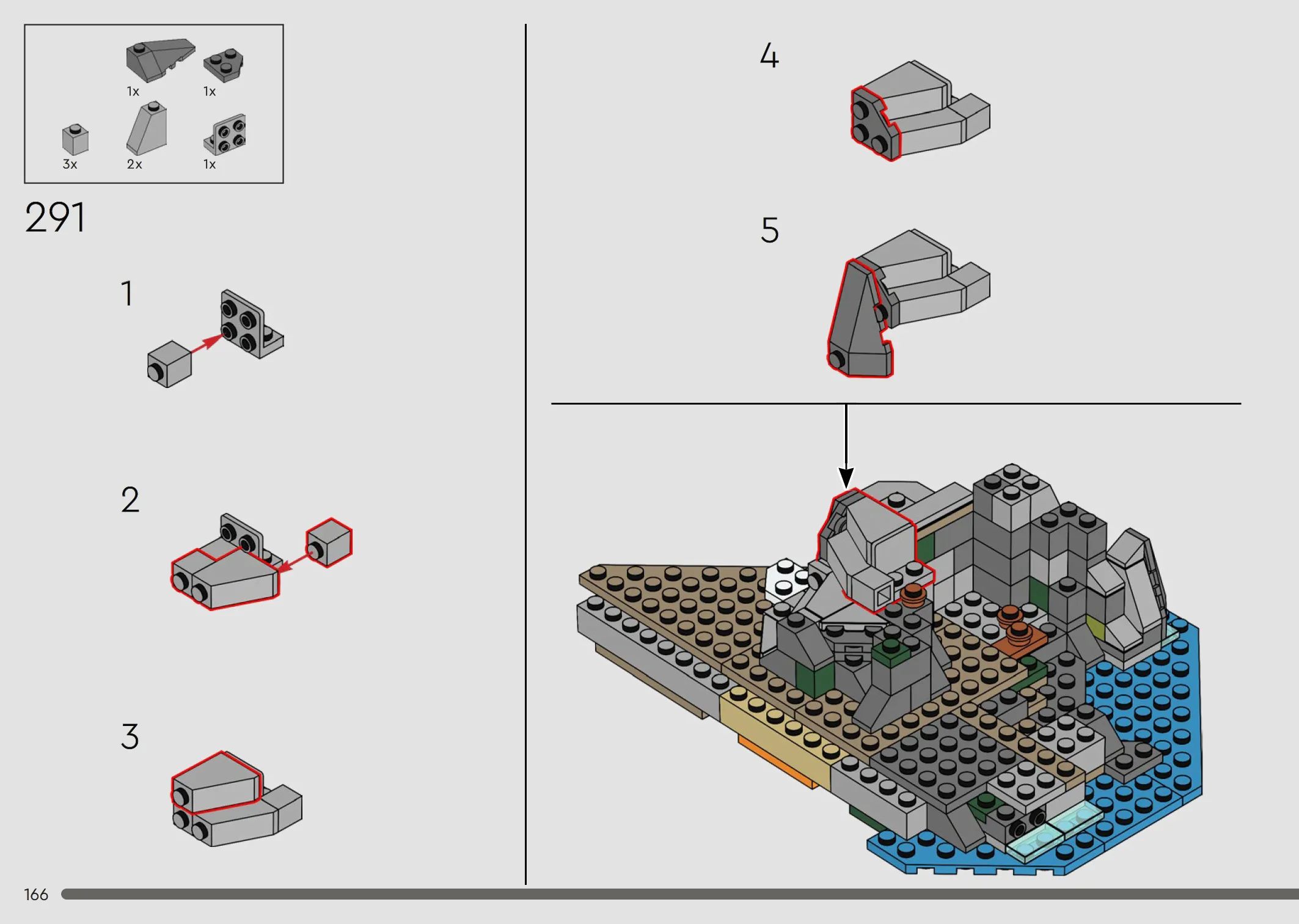 1x 1x
3x 2x 1x

291

1

2

3

4

5

166