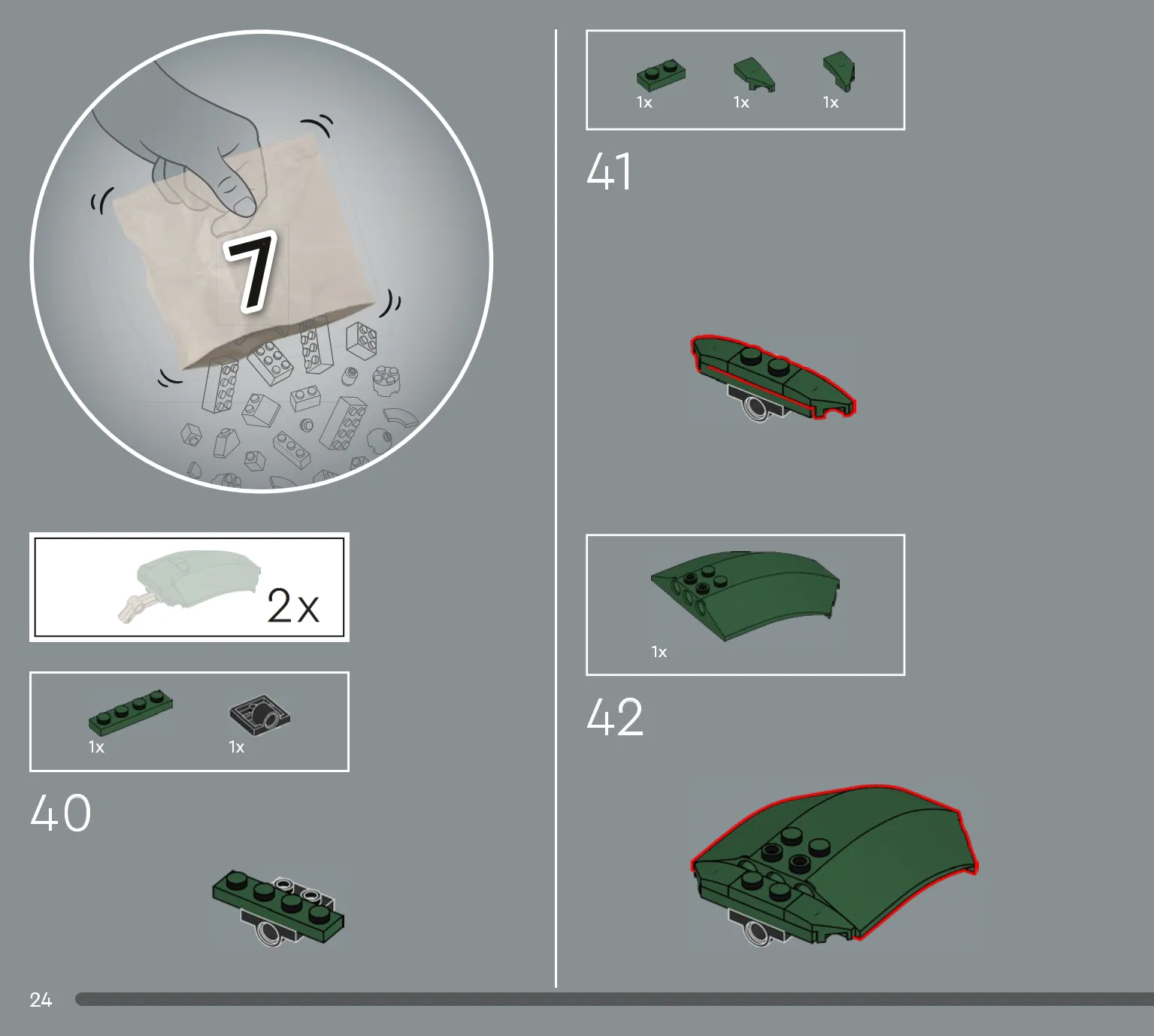 7

2x

1x 1x

40

1x 1x 1x

41

1x

42

24