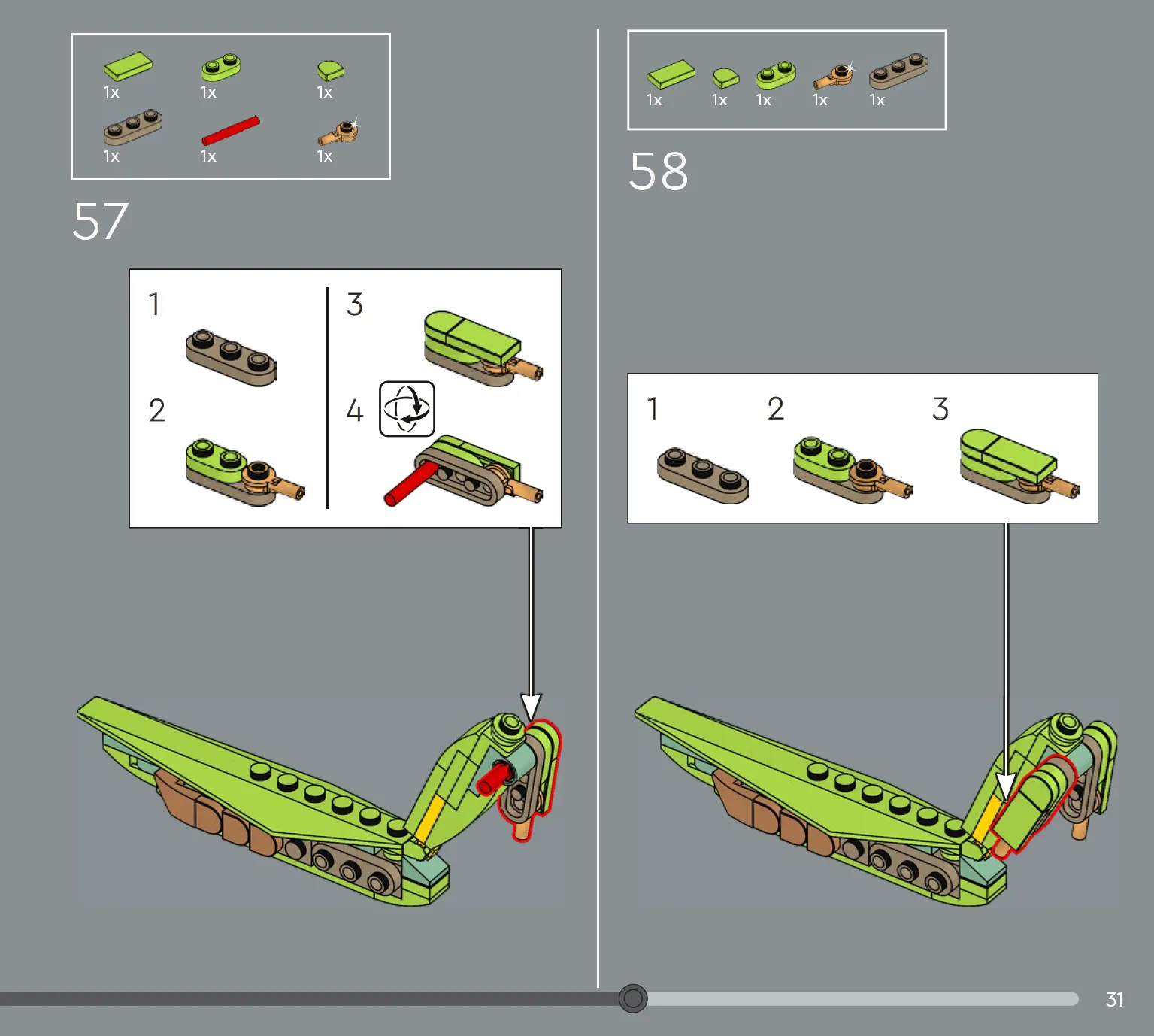 1x 1x 1x
1x 1x 1x

57

1
2
3
4

1x 1x 1x 1x 1x

58

1 2 3

31