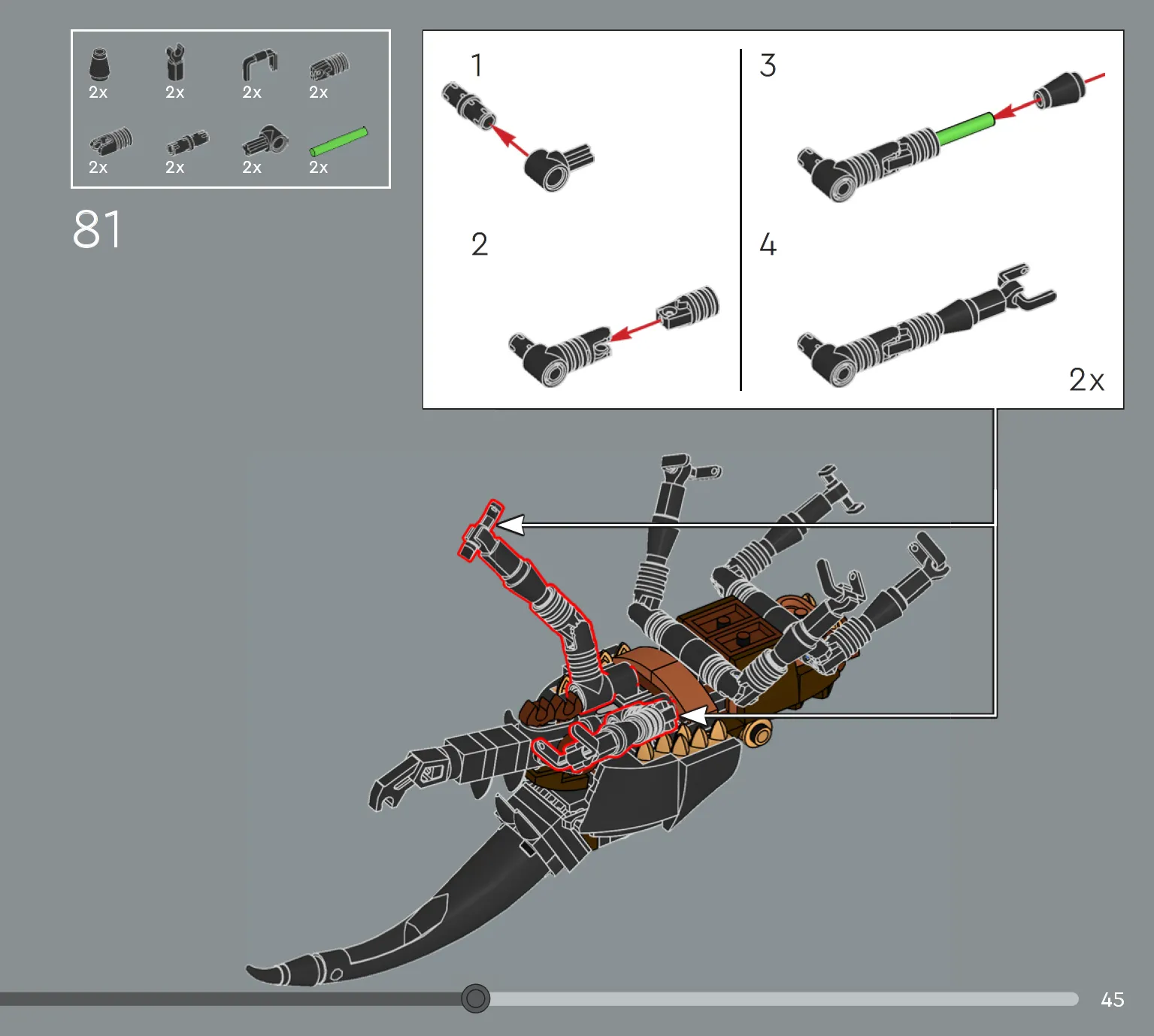 2x 2x 2x 2x
2x 2x 2x 2x

81

1

2

3

4

2x

45