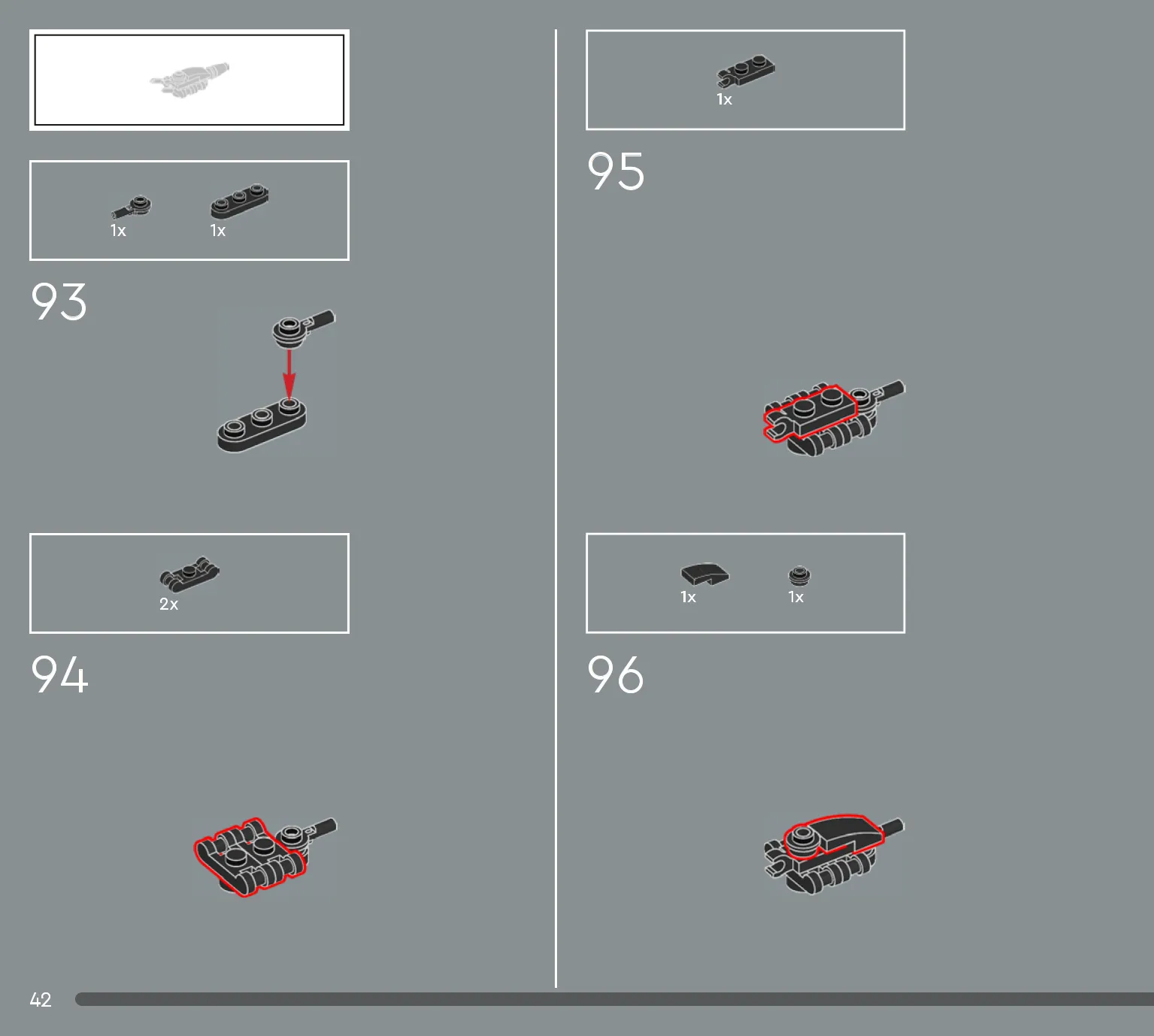 1x 1x

93

2x

94

1x

95

1x 1x

96

42