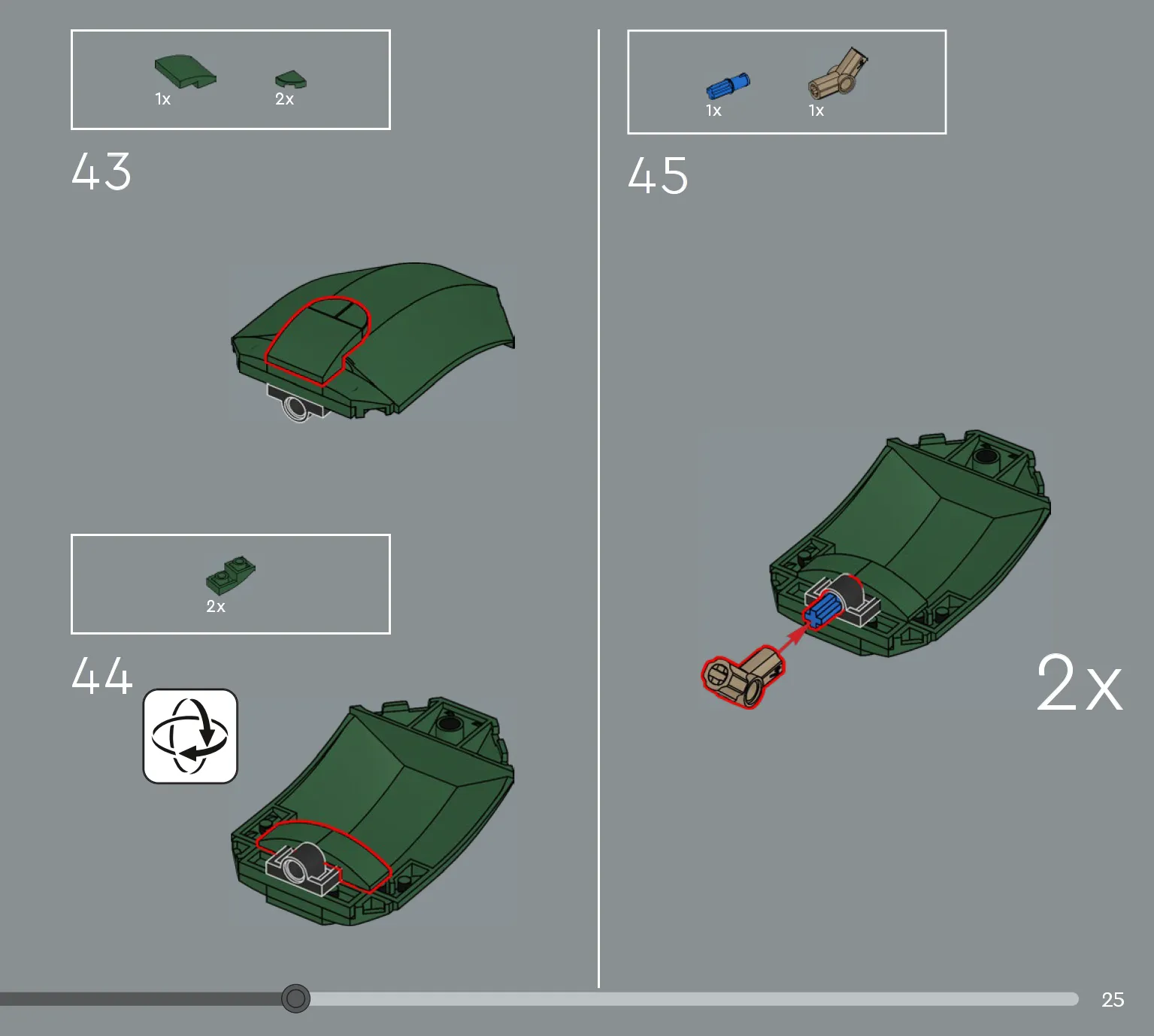 1x 2x

43

2x

44

1x 1x

45

2x

25