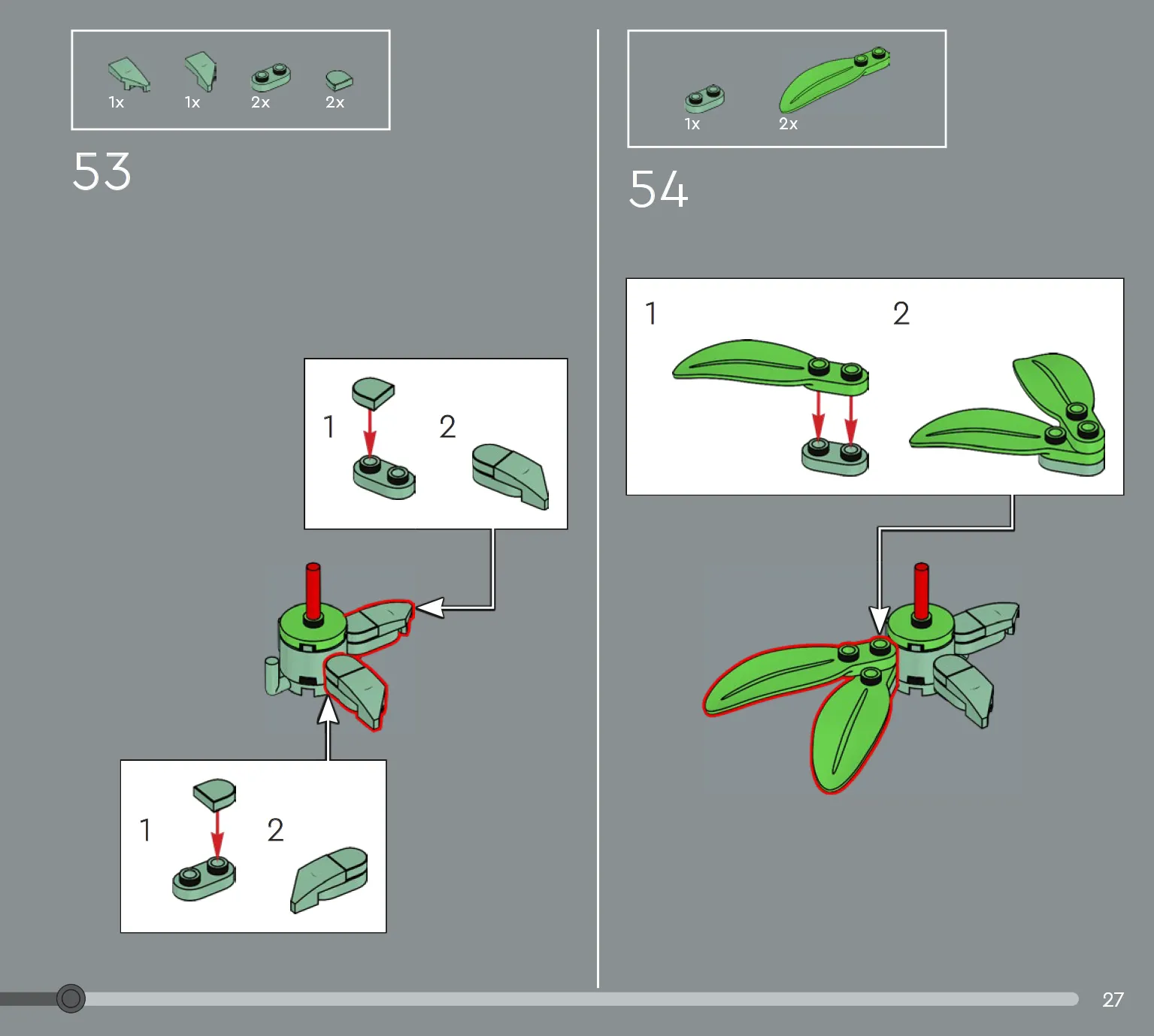 1x 1x 2x 2x

53

1 2

1 2

1x 2x

54

1 2

27