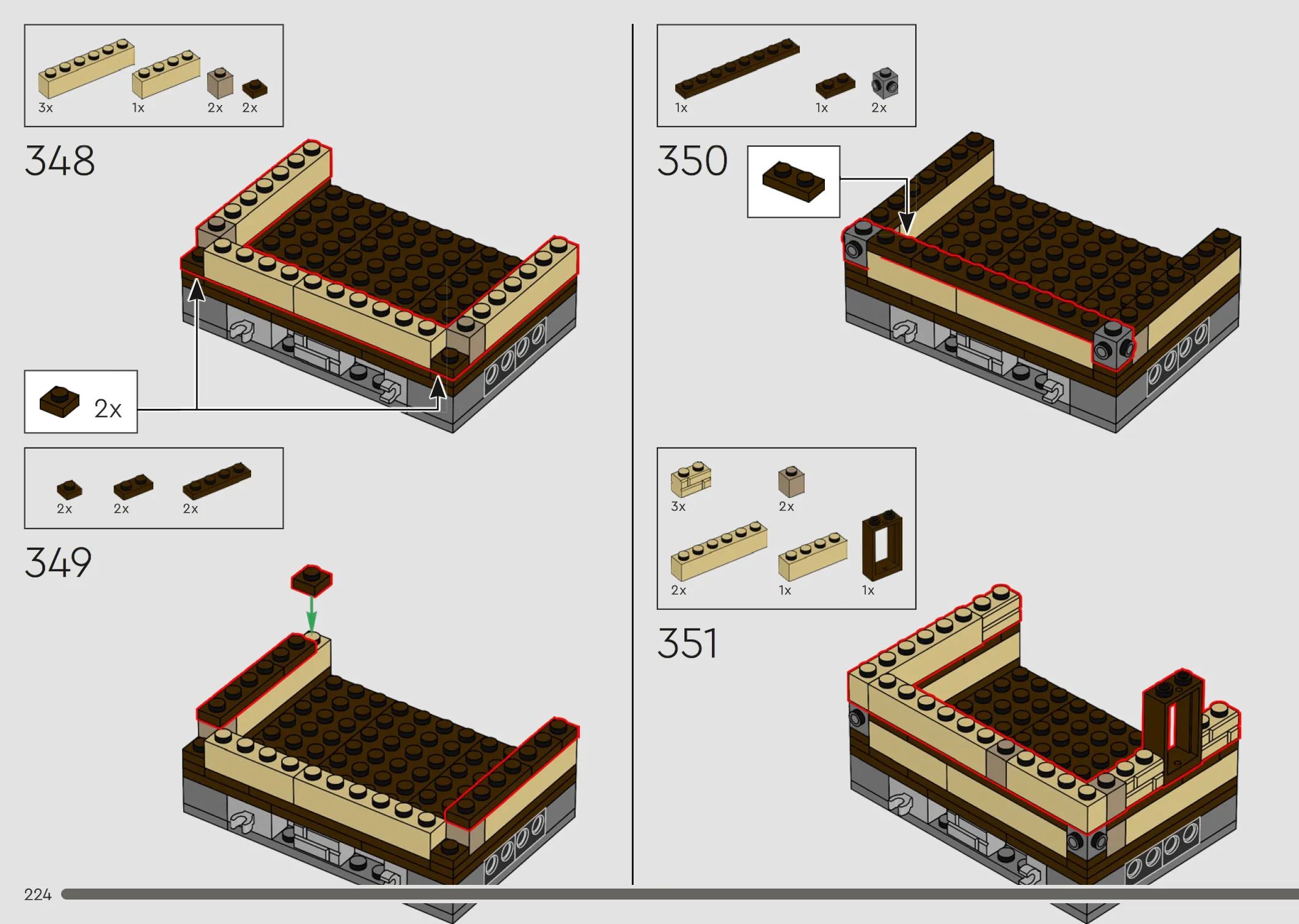 3x 1x 2x 2x

348

2x

2x 2x 2x

349

1x 1x 2x

350

3x 2x
2x 1x 1x

351

224