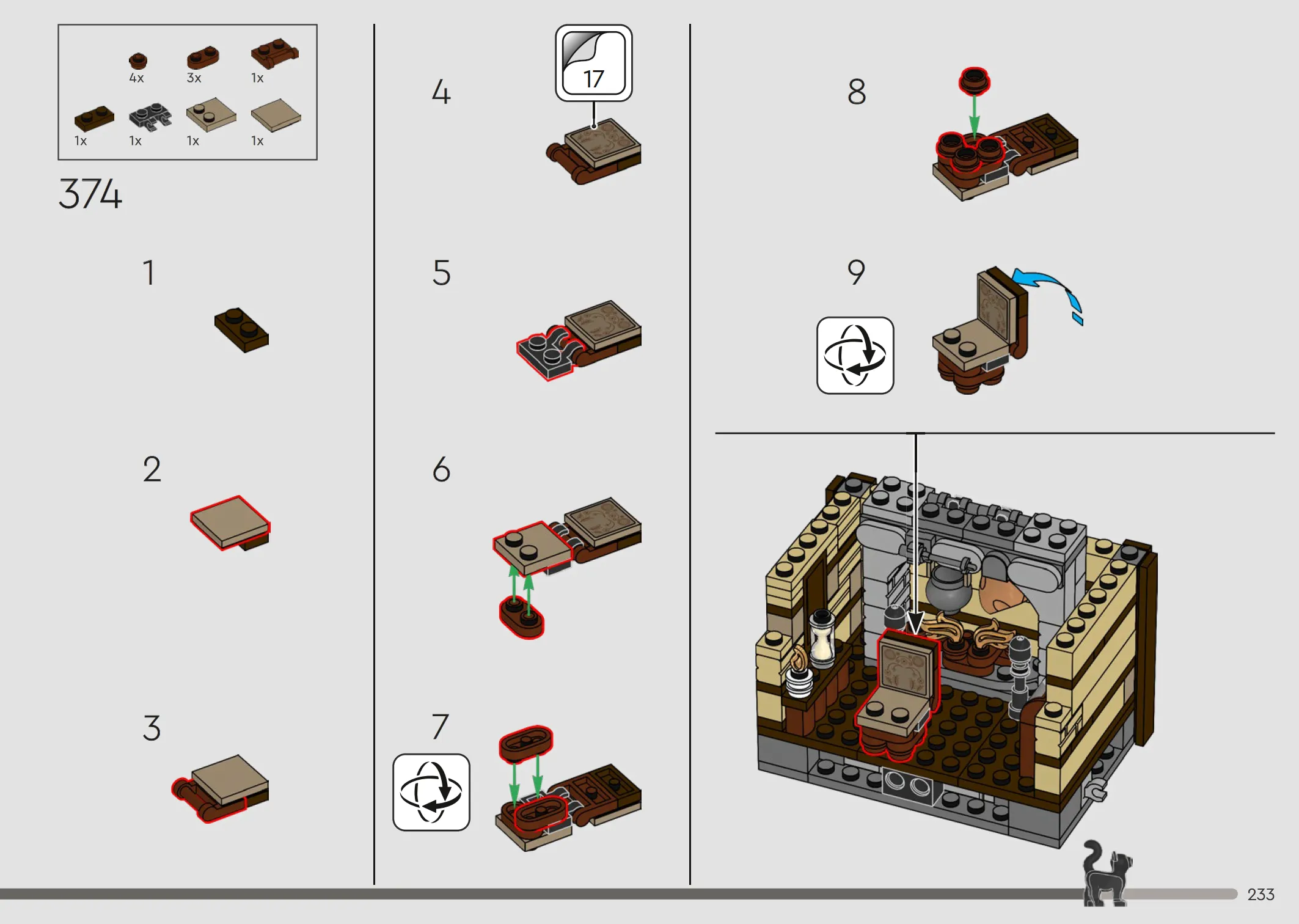 4x 3x 1x
1x 1x 1x 1x

374

1

2

3

4

17

5

6

7

8

9

233